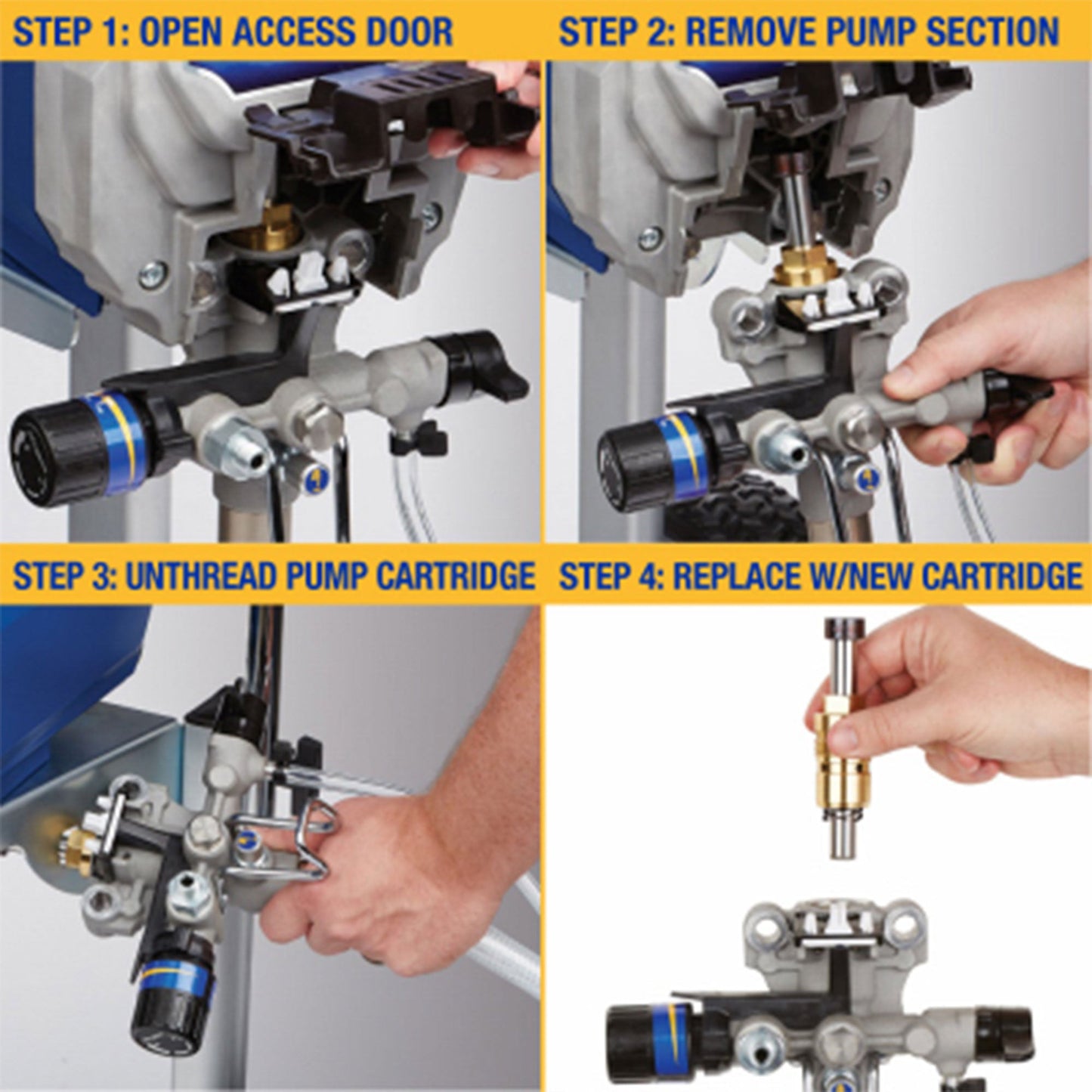 STEP 1: OPEN ACCESS DOOR

STEP 2: REMOVE PUMP SECTION

STEP 3: UNTHREAD PUMP CARTRIDGE

STEP 4: REPLACE W/NEW CARTRIDGE