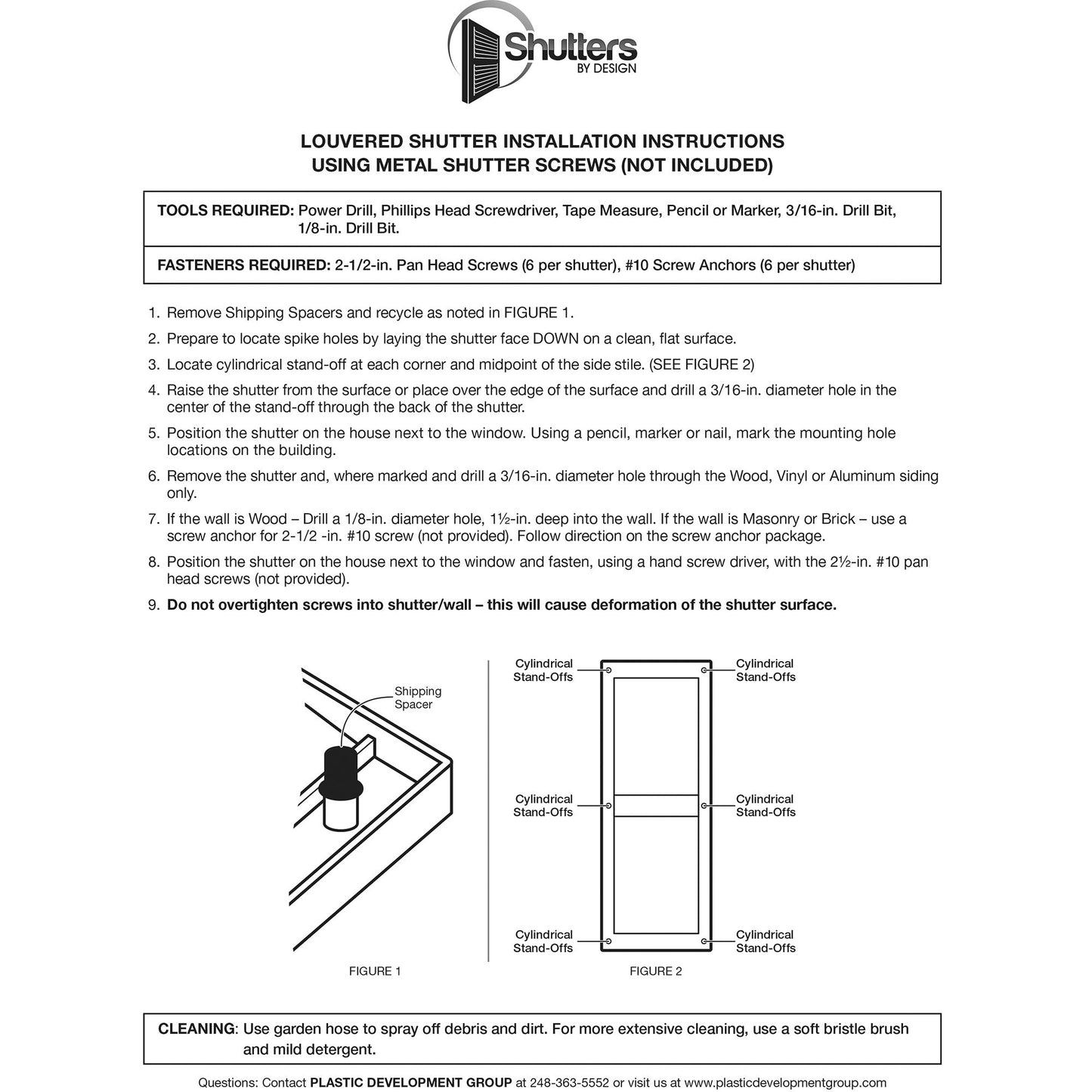 Shutters BY DESIGN

LOUVERED SHUTTER INSTALLATION INSTRUCTIONS
USING METAL SHUTTER SCREWS (NOT INCLUDED)

TOOLS REQUIRED: Power Drill, Phillips Head Screwdriver, Tape Measure, Pencil or Marker, 3/16-in. Drill Bit, 1/8-in. Drill Bit.

FASTENERS REQUIRED: 2-1/2-in. Pan Head Screws (6 per shutter), #10 Screw Anchors (6 per shutter)

1. Remove Shipping Spacers and recycle as noted in FIGURE 1.
2. Prepare to locate spike holes by laying the shutter face DOWN on a clean, flat surface.
3. Locate cylindrical stand-off at each corner and midpoint of the side stile. (SEE FIGURE 2)
4. Raise the shutter from the surface or place over the edge of the surface and drill a 3/16-in. diameter hole in the center of the stand-off through the back of the shutter.
5. Position the shutter on the house next to the window. Using a pencil, marker or nail, mark the mounting hole locations on the building.
6. Remove the shutter and, where marked and drill a 3/16-in. diameter hole through the Wood, Vinyl or Aluminum siding only.
7. If the wall is Wood – Drill a 1/8-in. diameter hole, 1½-in. deep into the wall. If the wall is Masonry or Brick – use a screw anchor for 2-1/2 -in. #10 screw (not provided). Follow direction on the screw anchor package.
8. Position the shutter on the house next to the window and fasten, using a hand screw driver, with the 2½-in. #10 pan head screws (not provided).
9. Do not overtighten screws into shutter/wall – this will cause deformation of the shutter surface.

Shipping Spacer

FIGURE 1

Cylindrical Stand-Offs
Cylindrical Stand-Offs
Cylindrical Stand-Offs
Cylindrical Stand-Offs
Cylindrical Stand-Offs
Cylindrical Stand-Offs

FIGURE 2

CLEANING: Use garden hose to spray off debris and dirt. For more extensive cleaning, use a soft bristle brush and mild detergent.

Questions: Contact PLASTIC DEVELOPMENT GROUP at 248-363-5552 or visit us at www.plasticdevelopmentgroup.com