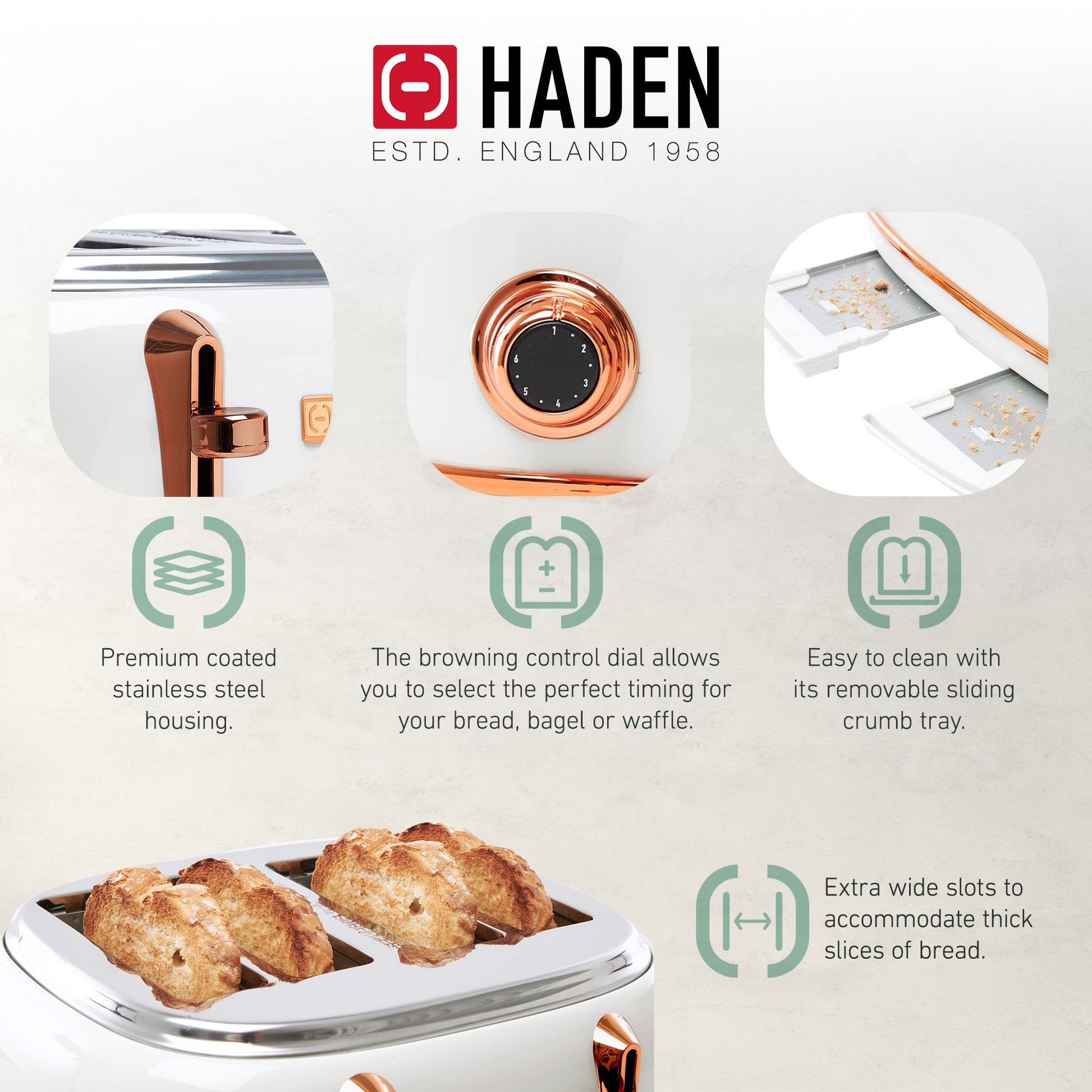 HADEN
ESTD. ENGLAND 1958

1 2 3 4 5 6

Premium coated stainless steel housing.

The browning control dial allows you to select the perfect timing for your bread, bagel or waffle.

Easy to clean with its removable sliding crumb tray.

Extra wide slots to accommodate thick slices of bread.