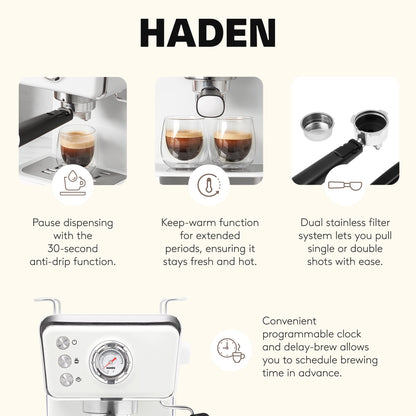 HADEN

Pause dispensing with the 30-second anti-drip function.

Keep-warm function for extended periods, ensuring it stays fresh and hot.

Dual stainless filter system lets you pull single or double shots with ease.

Convenient programmable clock and delay-brew allows you to schedule brewing time in advance.