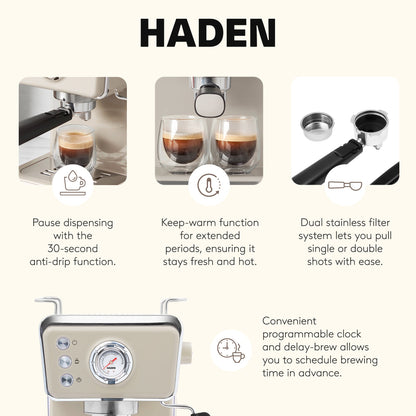 HADEN

Pause dispensing with the 30-second anti-drip function.

Keep-warm function for extended periods, ensuring it stays fresh and hot.

Dual stainless filter system lets you pull single or double shots with ease.

Convenient programmable clock and delay-brew allows you to schedule brewing time in advance.