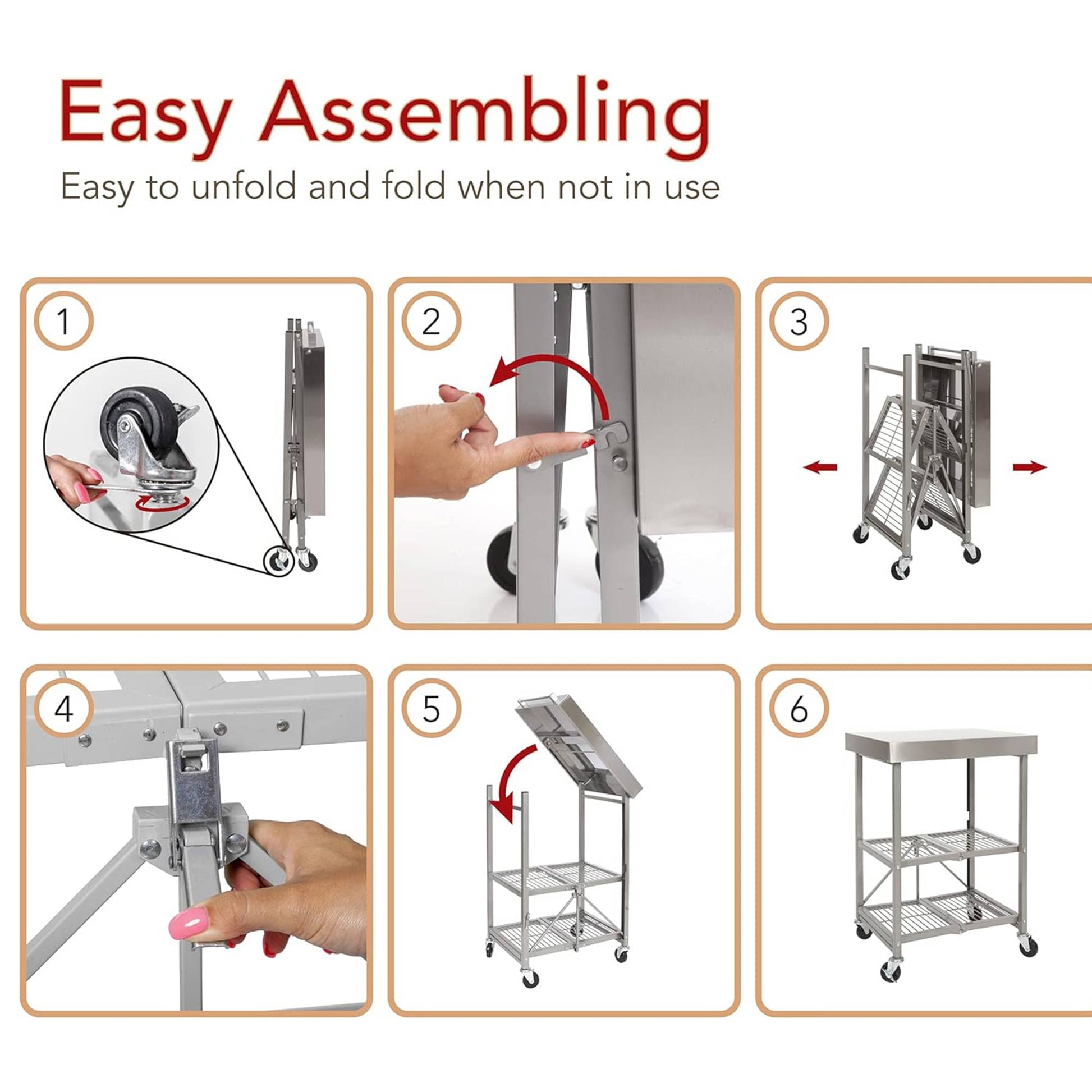 Easy Assembling

Easy to unfold and fold when not in use

1

2

3

4

5

6