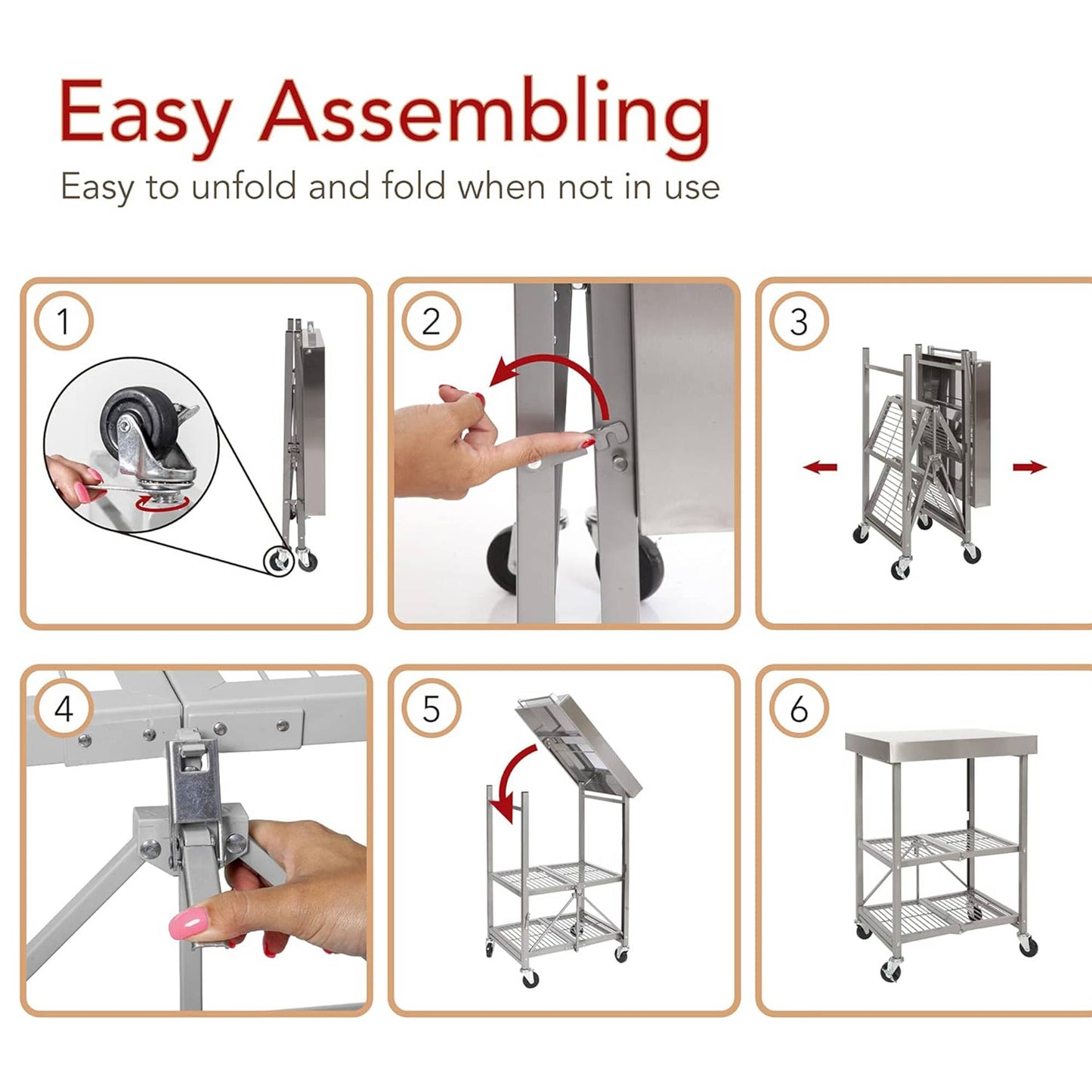 Easy Assembling
Easy to unfold and fold when not in use

1

2

3

4

5

6