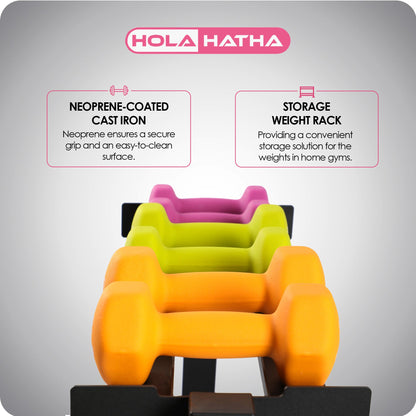 HOLA HATHA

NEOPRENE-COATED CAST IRON
Neoprene ensures a secure grip and an easy-to-clean surface.

STORAGE WEIGHT RACK
Providing a convenient storage solution for the weights in home gyms.