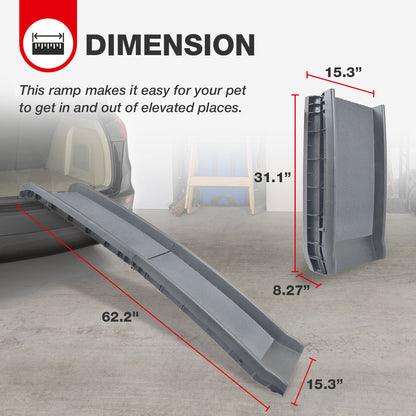 DIMENSION

This ramp makes it easy for your pet to get in and out of elevated places.

15.3”

31.1”

8.27”

62.2"

15.3”