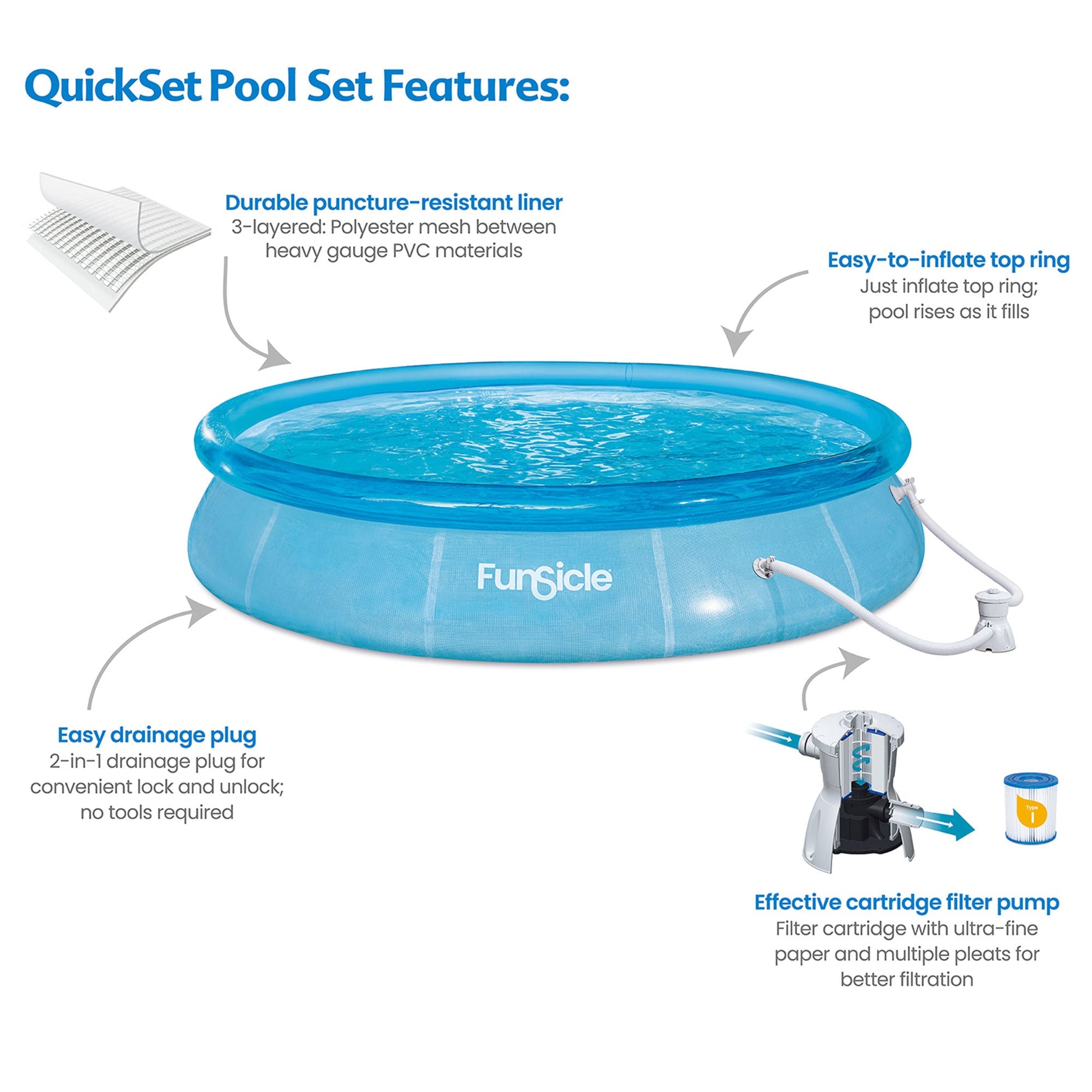 QuickSet Pool Set Features:

Durable puncture-resistant liner
3-layered: Polyester mesh between heavy gauge PVC materials

Easy-to-inflate top ring
Just inflate top ring; pool rises as it fills

Funsicle

Easy drainage plug
2-in-1 drainage plug for convenient lock and unlock; no tools required

Type I

Effective cartridge filter pump
Filter cartridge with ultra-fine paper and multiple pleats for better filtration