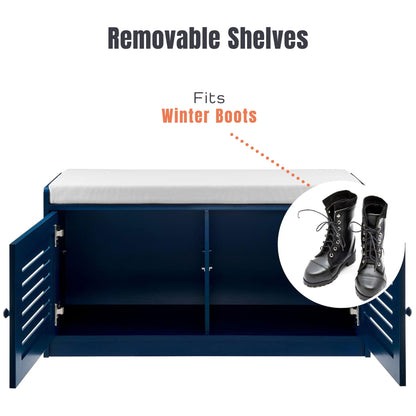 Removable Shelves

Fits
Winter Boots