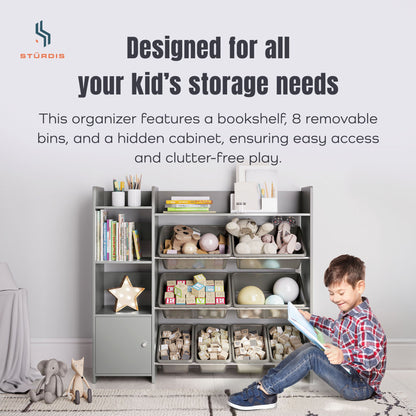 STÜRDIS

Designed for all your kid's storage needs

This organizer features a bookshelf, 8 removable bins, and a hidden cabinet, ensuring easy access and clutter-free play.