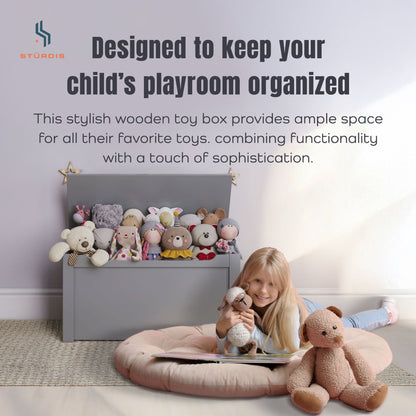 STÜRDIS

Designed to keep your child's playroom organized

This stylish wooden toy box provides ample space for all their favorite toys. combining functionality with a touch of sophistication.