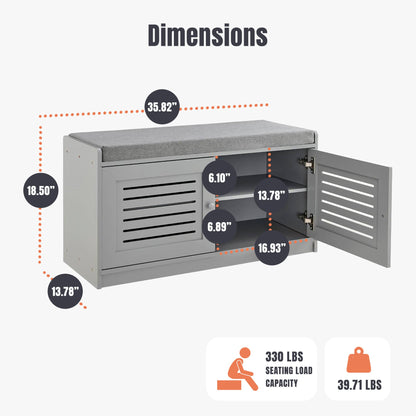 Dimensions

35.82"

18.50"

6.10"

13.78"

6.89"

16.93"

13.78"

330 LBS
SEATING LOAD CAPACITY

39.71 LBS