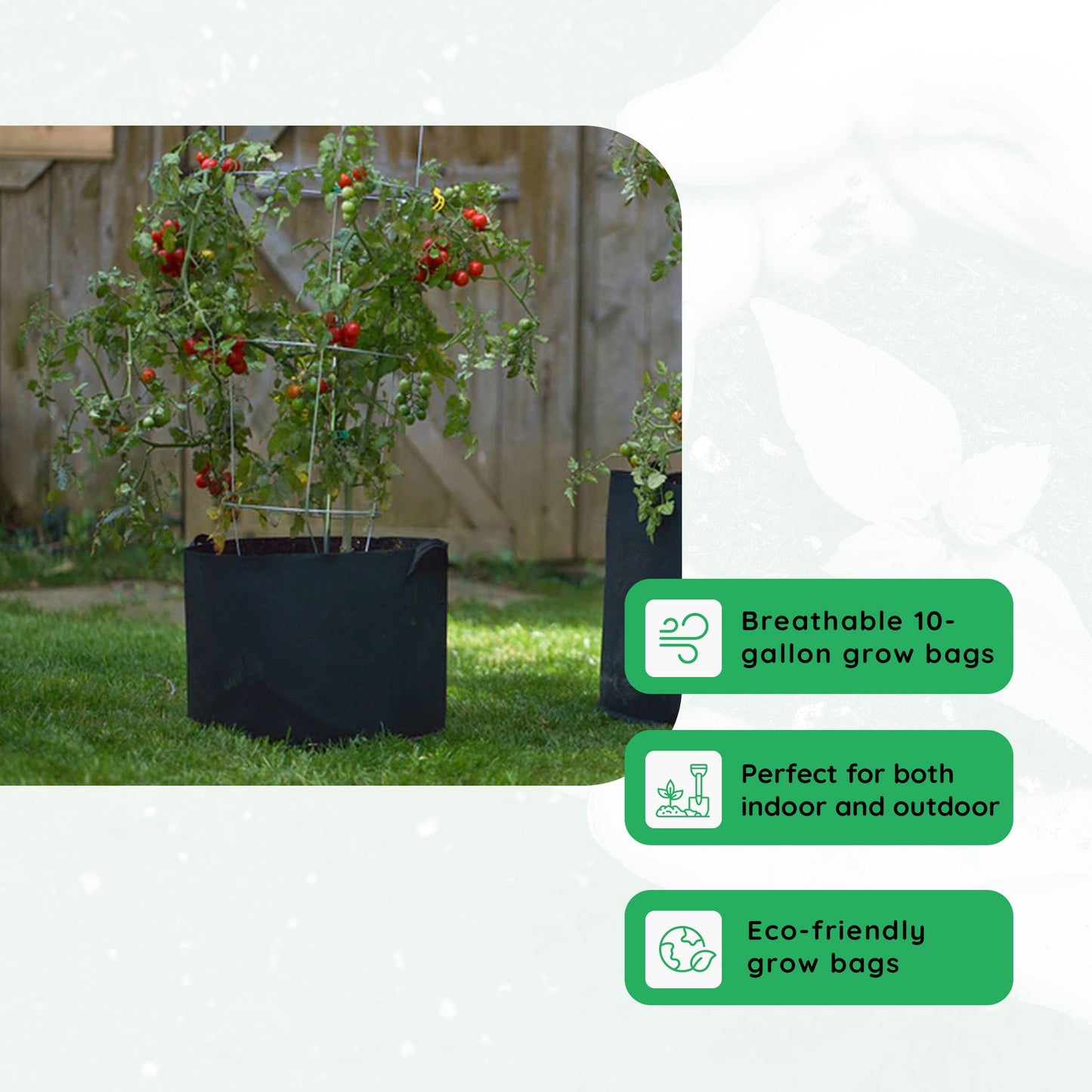 Breathable 10-gallon grow bags

Perfect for both indoor and outdoor

Eco-friendly grow bags