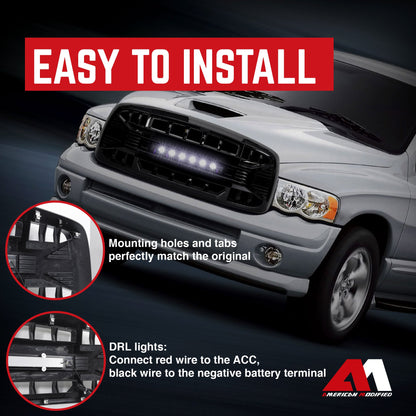 EASY TO INSTALL

Mounting holes and tabs perfectly match the original

DRL lights:
Connect red wire to the ACC, black wire to the negative battery terminal

AM
AMERICAN MODIFIED