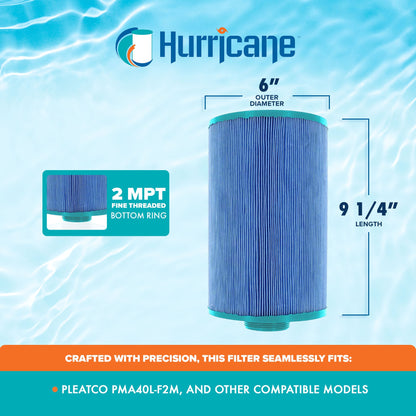 Hurricane

6"
OUTER DIAMETER

2 MPT
FINE THREADED
BOTTOM RING

9 1/4"
LENGTH

CRAFTED WITH PRECISION, THIS FILTER SEAMLESSLY FITS:

• PLEATCO PMA40L-F2M, AND OTHER COMPATIBLE MODELS