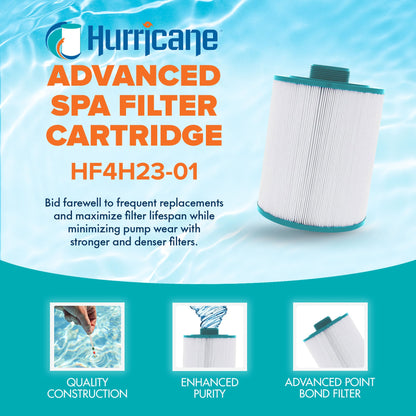 Hurricane

ADVANCED SPA FILTER CARTRIDGE

HF4H23-01

Bid farewell to frequent replacements and maximize filter lifespan while minimizing pump wear with stronger and denser filters.

QUALITY CONSTRUCTION

ENHANCED PURITY

ADVANCED POINT BOND FILTER