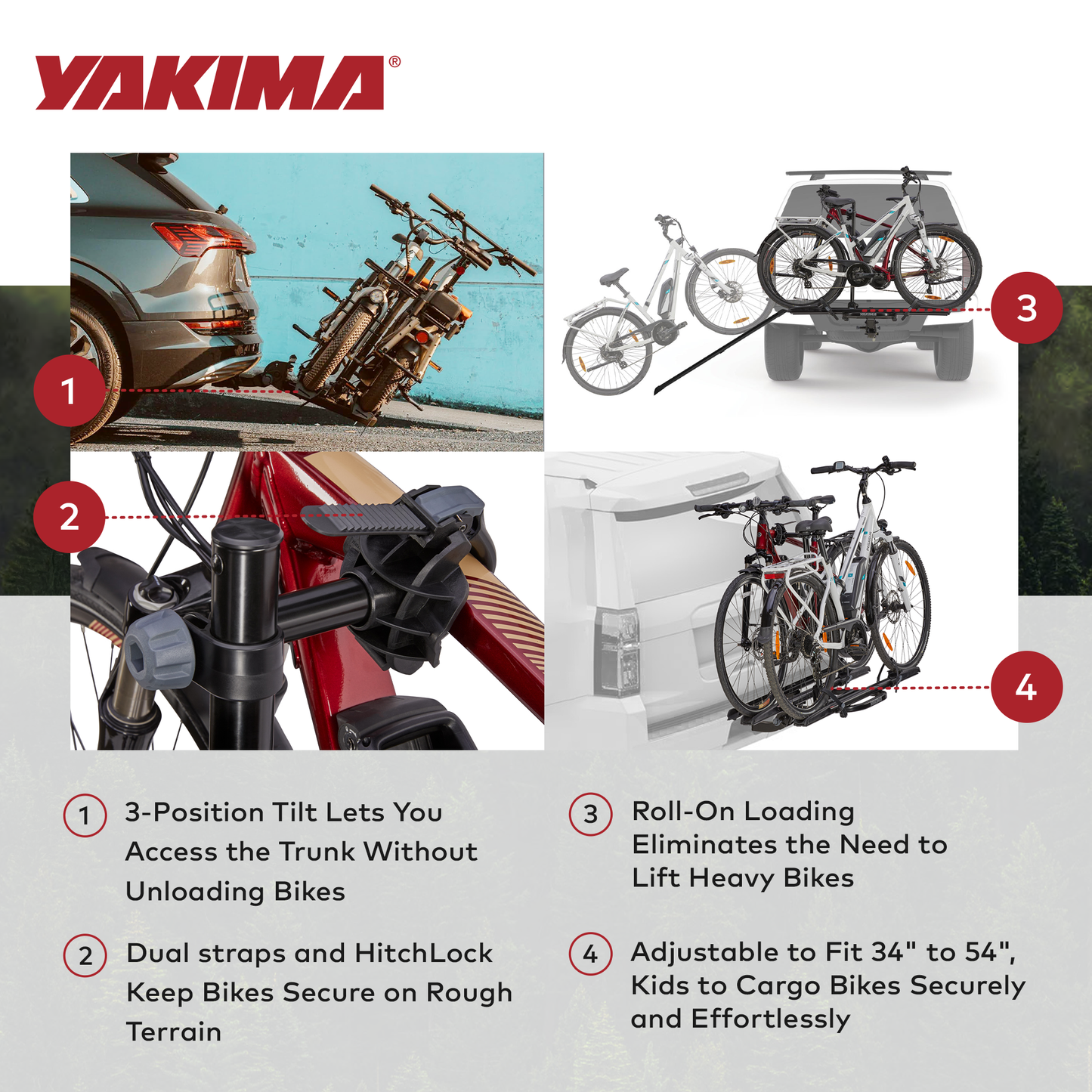 YAKIMA®

1

2

3

4

1 3-Position Tilt Lets You Access the Trunk Without Unloading Bikes

2 Dual straps and HitchLock Keep Bikes Secure on Rough Terrain

3 Roll-On Loading Eliminates the Need to Lift Heavy Bikes

4 Adjustable to Fit 34" to 54", Kids to Cargo Bikes Securely and Effortlessly