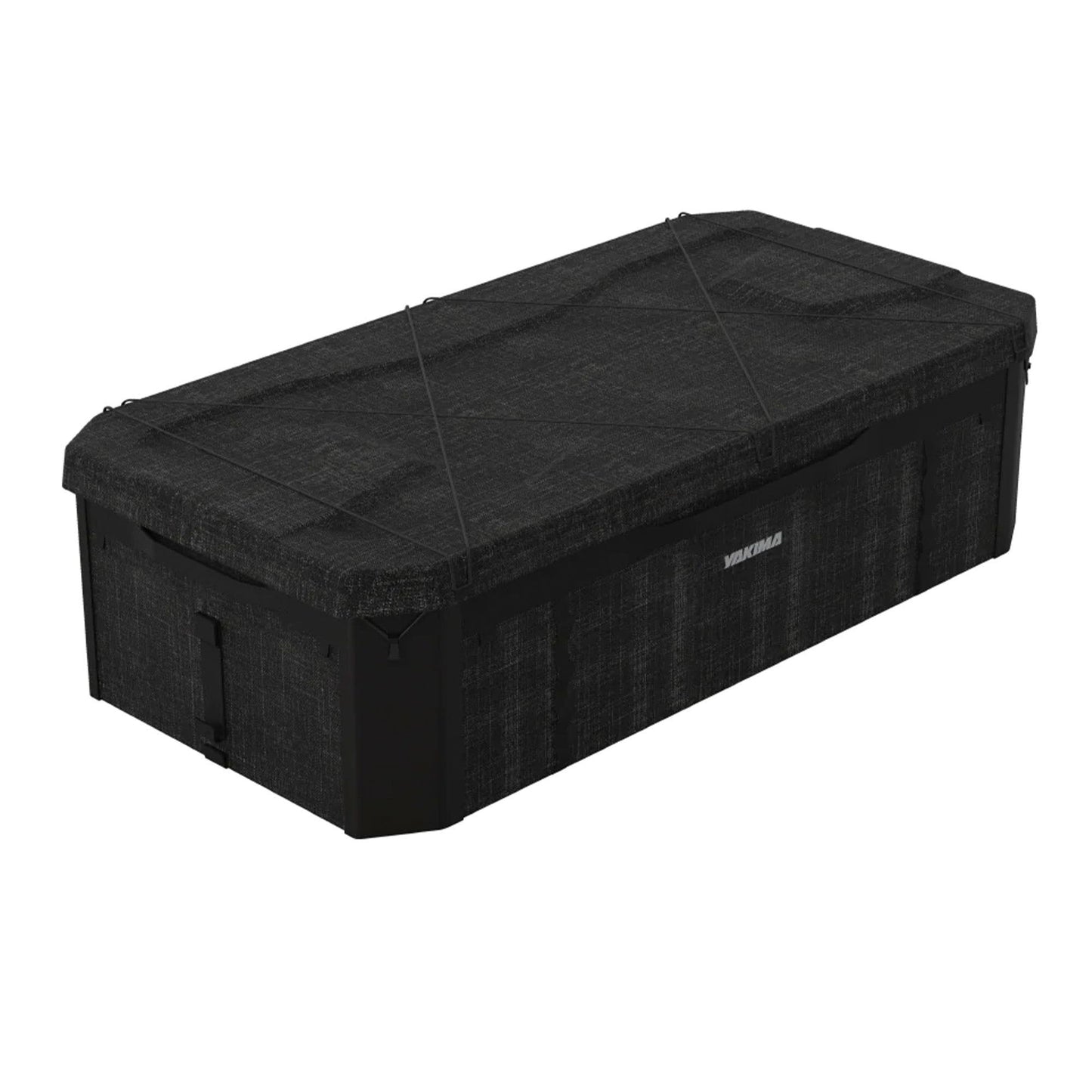 YAKIMA