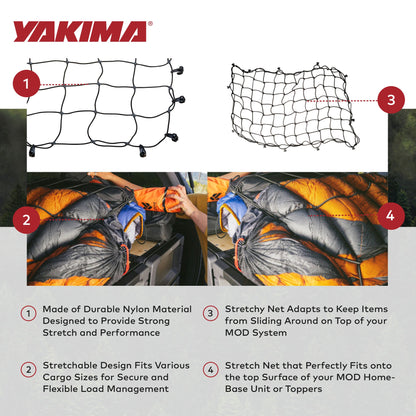 YAKIMA®

1

3

2

4

1 Made of Durable Nylon Material Designed to Provide Strong Stretch and Performance

2 Stretchable Design Fits Various Cargo Sizes for Secure and Flexible Load Management

3 Stretchy Net Adapts to Keep Items from Sliding Around on Top of your MOD System

4 Stretch Net that Perfectly Fits onto the top Surface of your MOD Home-Base Unit or Toppers