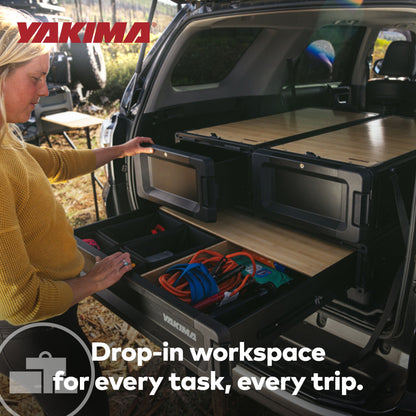 YAKIMA

YAKIMA

Drop-in workspace for every task, every trip.