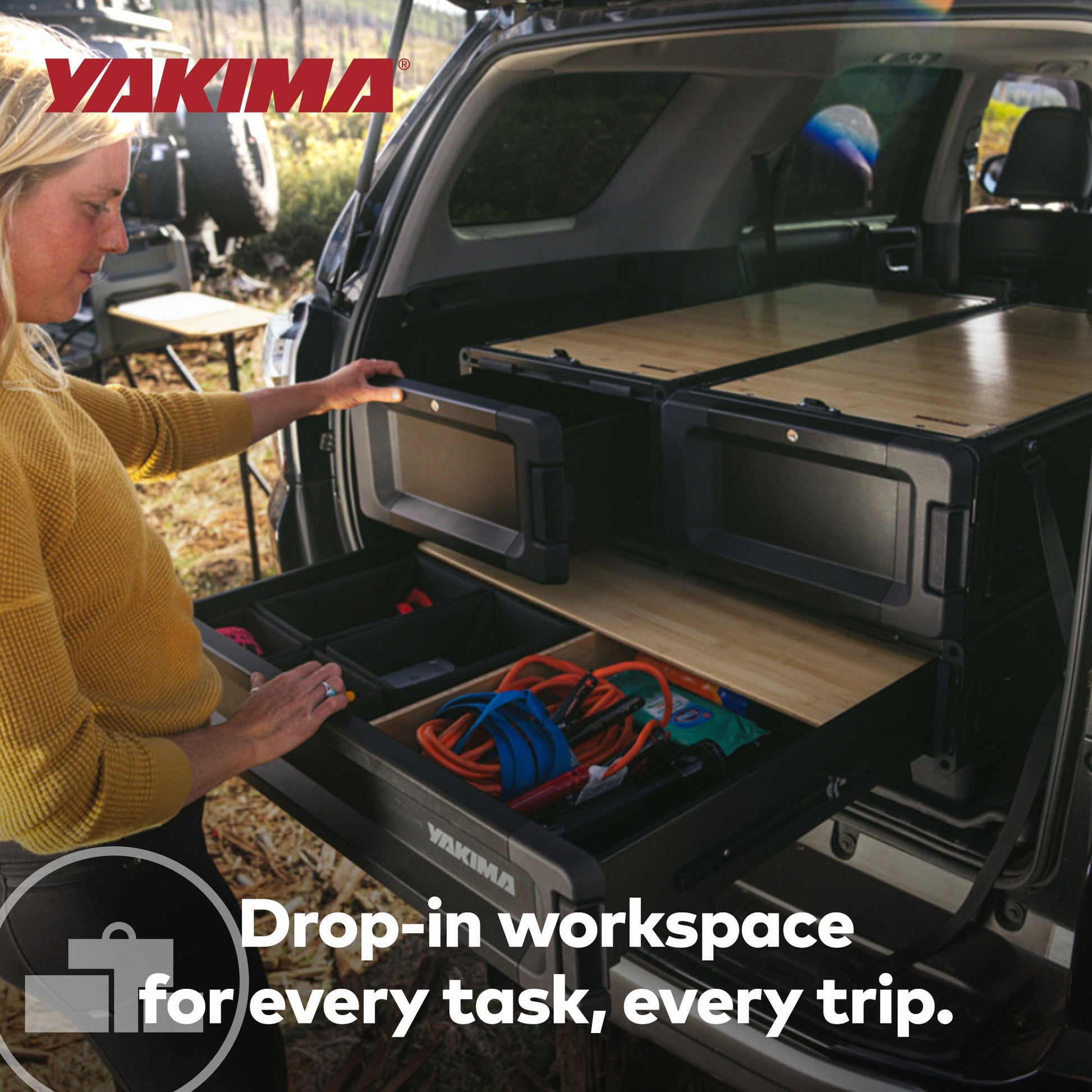 YAKIMA®

YAKIMA

Drop-in workspace for every task, every trip.