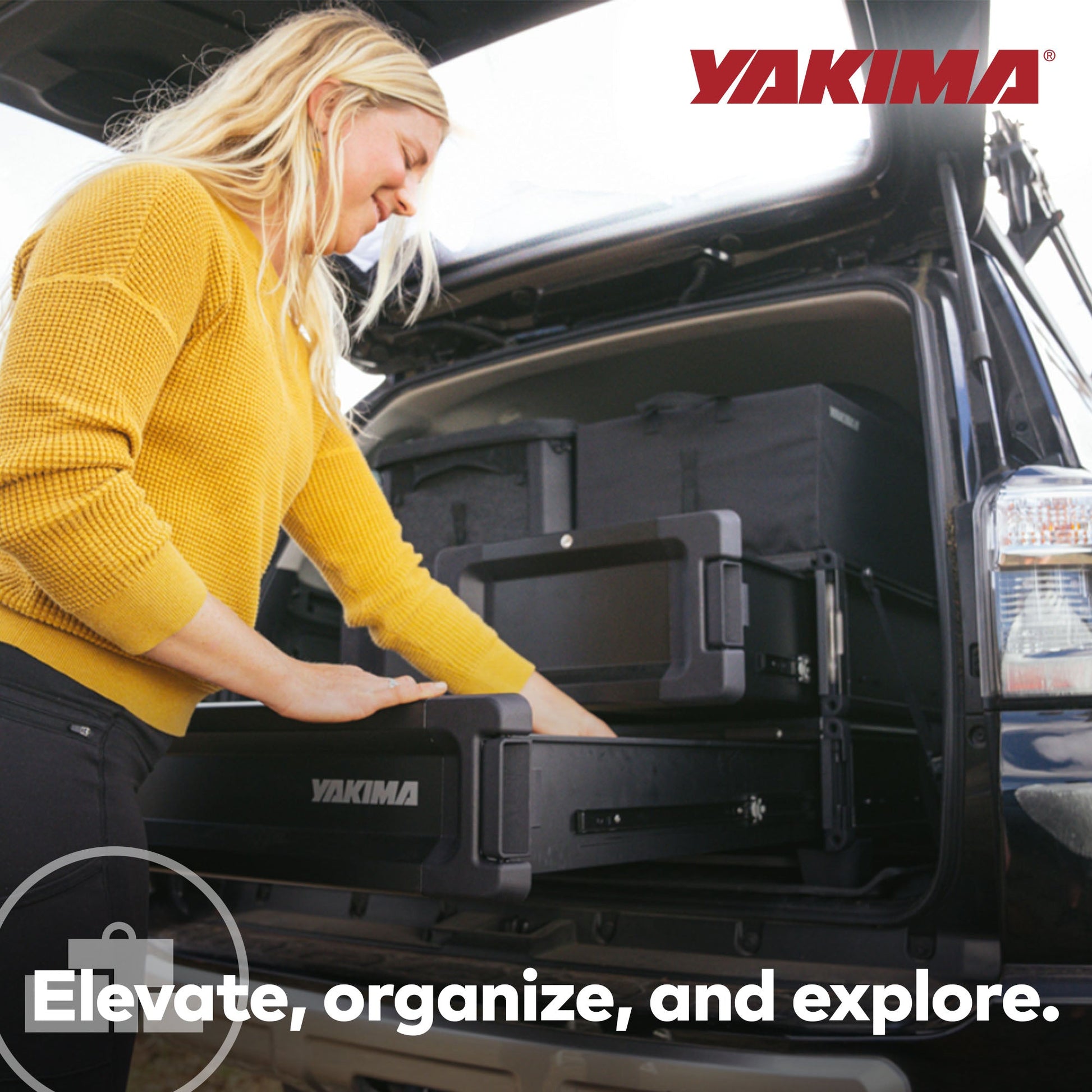 YAKIMA®

YAKIMA

Elevate, organize, and explore.