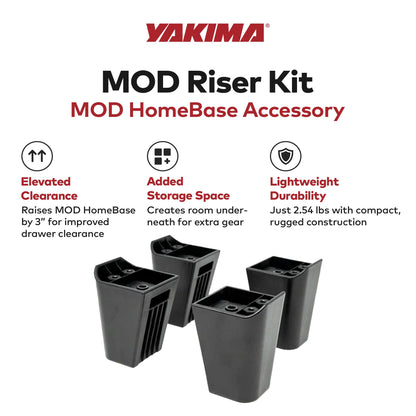 YAKIMA®

MOD Riser Kit
MOD HomeBase Accessory

Elevated Clearance
Raises MOD HomeBase by 3" for improved drawer clearance

Added Storage Space
Creates room underneath for extra gear

Lightweight Durability
Just 2.54 lbs with compact, rugged construction