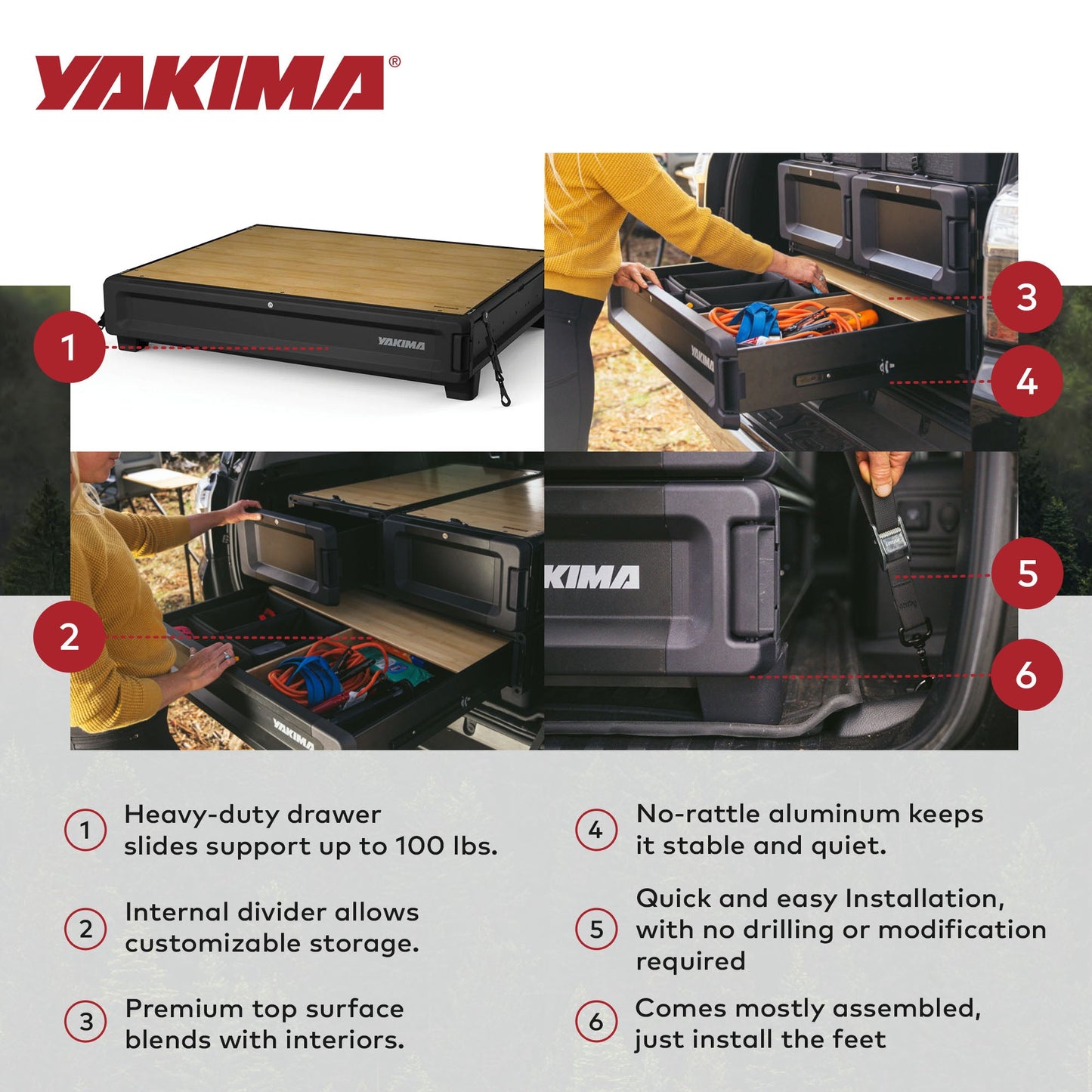 YAKIMA®

1

YAKIMA

3

4

YAKIMA

2

YAKIMA

KIMA

5

6

1 Heavy-duty drawer slides support up to 100 lbs.

2 Internal divider allows customizable storage.

3 Premium top surface blends with interiors.

4 No-rattle aluminum keeps it stable and quiet.

5 Quick and easy Installation, with no drilling or modification required

6 Comes mostly assembled, just install the feet