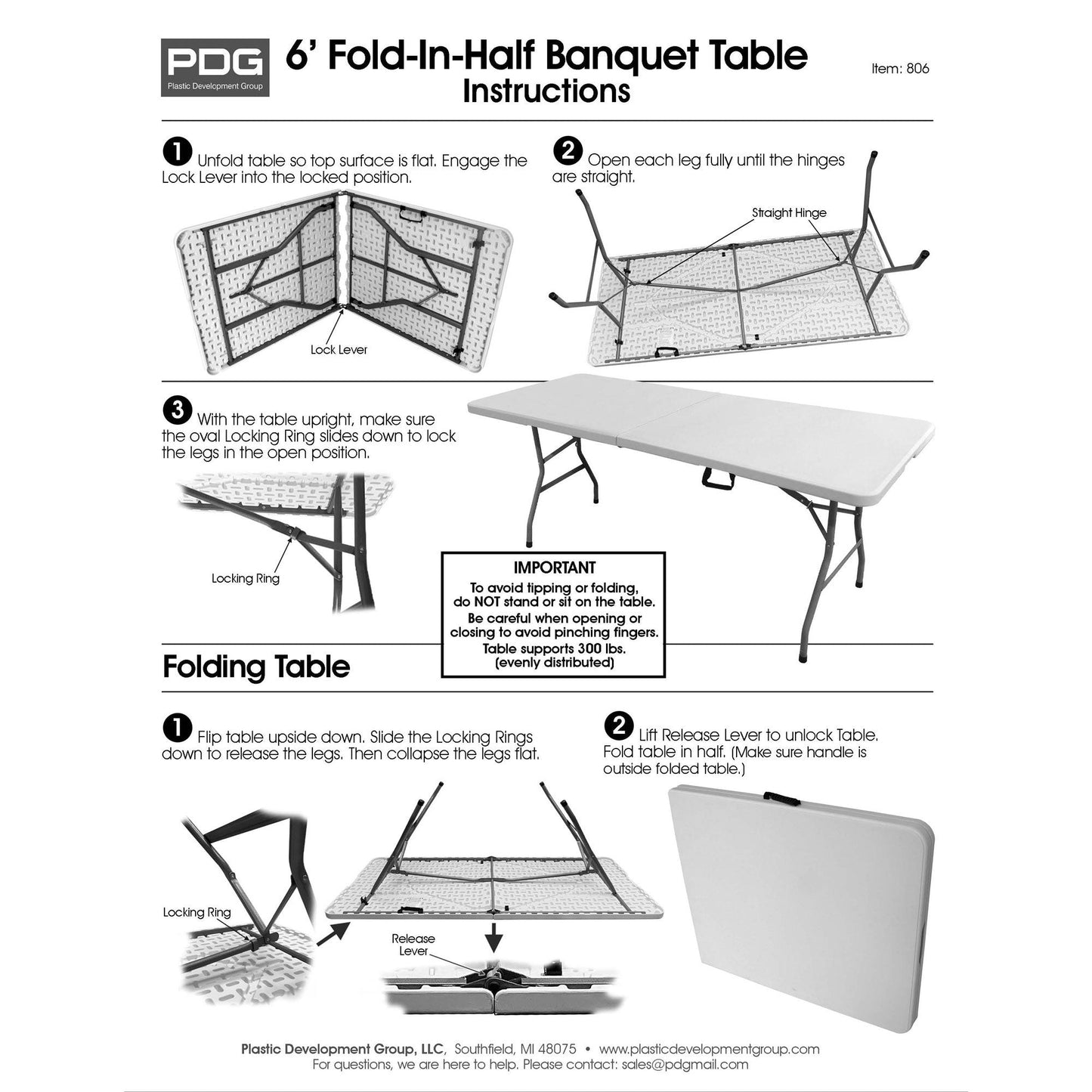 PDG
Plastic Development Group

6' Fold-In-Half Banquet Table
Instructions

Item: 806

1 Unfold table so top surface is flat. Engage the Lock Lever into the locked position.

Lock Lever

2 Open each leg fully until the hinges are straight.

Straight Hinge

3 With the table upright, make sure the oval Locking Ring slides down to lock the legs in the open position.

Locking Ring

IMPORTANT
To avoid tipping or folding, do NOT stand or sit on the table.
Be careful when opening or closing to avoid pinching fingers.
Table supports 300 lbs. (evenly distributed)

Folding Table

1 Flip table upside down. Slide the Locking Rings down to release the legs. Then collapse the legs flat.

Locking Ring

Release Lever

2 Lift Release Lever to unlock Table. Fold table in half. (Make sure handle is outside folded table.)

Plastic Development Group, LLC, Southfield, MI 48075 • www.plasticdevelopmentgroup.com
For questions, we are here to help. Please contact: sales@pdgmail.com