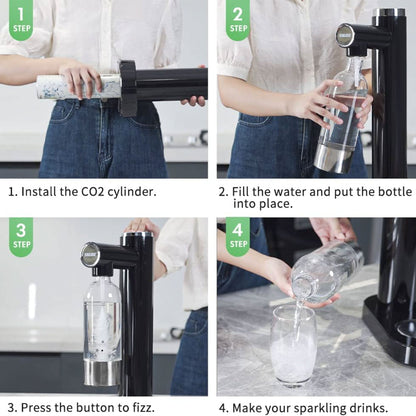 1
STEP

1. Install the CO2 cylinder.

2
STEP

2. Fill the water and put the bottle into place.

3
STEP

3. Press the button to fizz.

4
STEP

4. Make your sparkling drinks.