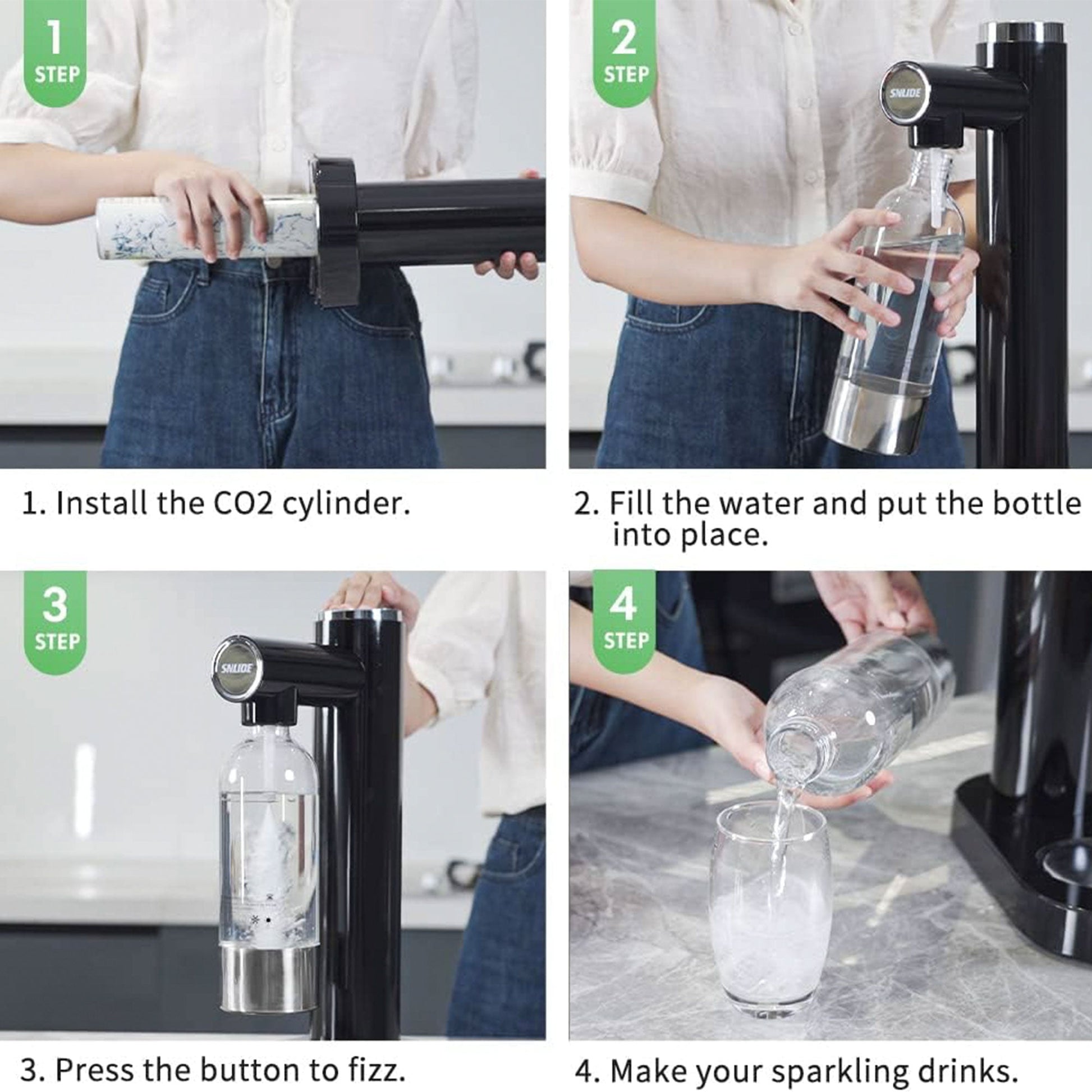 1
STEP

1. Install the CO2 cylinder.

2
STEP

SNLIDE

2. Fill the water and put the bottle into place.

3
STEP

SNLIDE

3. Press the button to fizz.

4
STEP

4. Make your sparkling drinks.