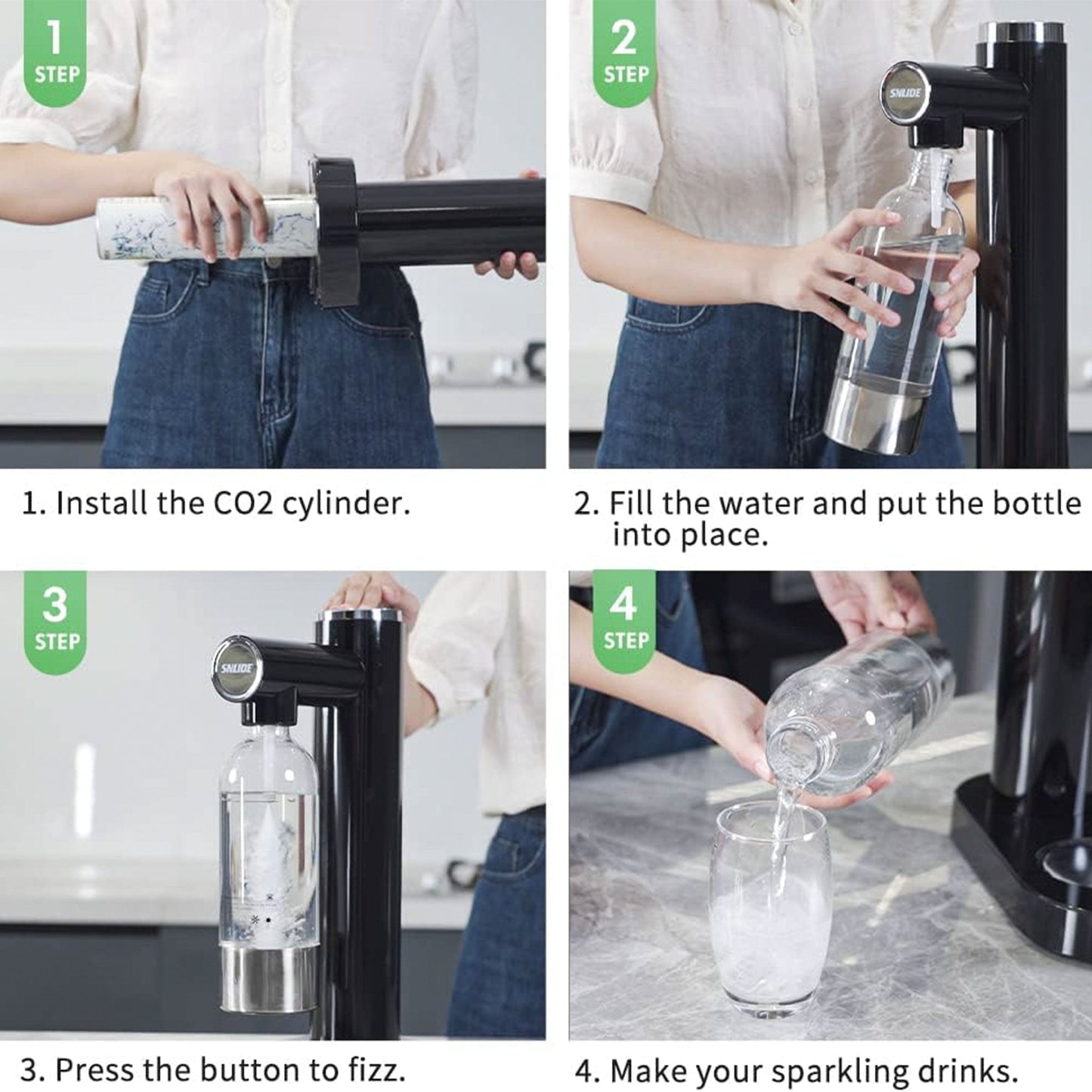 1
STEP

1. Install the CO2 cylinder.

2
STEP

SNLIDE

2. Fill the water and put the bottle into place.

3
STEP

SNLIDE

3. Press the button to fizz.

4
STEP

4. Make your sparkling drinks.