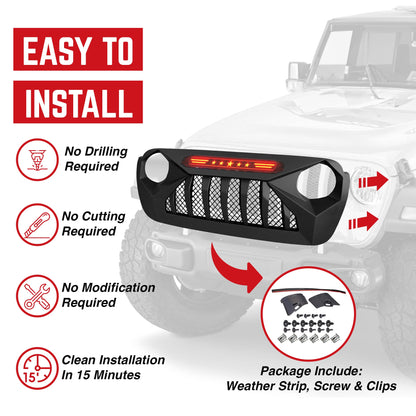 EASY TO
INSTALL

No Drilling
Required

No Cutting
Required

No Modification
Required

15'

Clean Installation
In 15 Minutes

Package Include:
Weather Strip, Screw & Clips