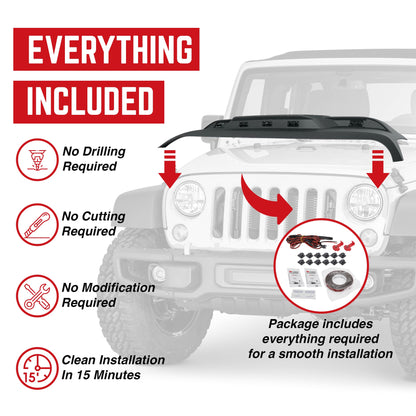 EVERYTHING
INCLUDED

No Drilling
Required

No Cutting
Required

No Modification
Required

15'

Clean Installation
In 15 Minutes

Package includes
everything required
for a smooth installation