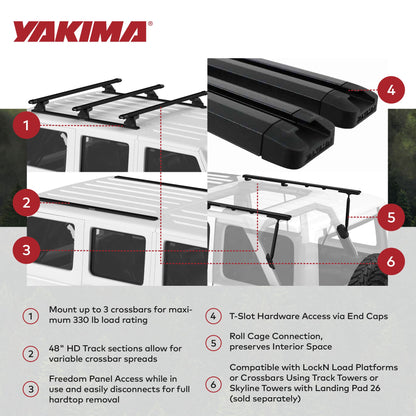 YAKIMA®

1

2

3

4

5

6

1 Mount up to 3 crossbars for maximum 330 lb load rating

2 48" HD Track sections allow for variable crossbar spreads

3 Freedom Panel Access while in use and easily disconnects for full hardtop removal

4 T-Slot Hardware Access via End Caps

5 Roll Cage Connection, preserves Interior Space

6 Compatible with LockN Load Platforms or Crossbars Using Track Towers or Skyline Towers with Landing Pad 26 (sold separately)