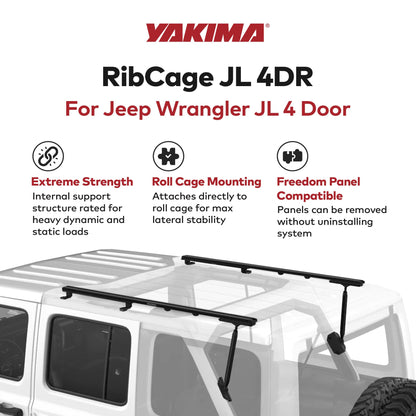 YAKIMA®

RibCage JL 4DR

For Jeep Wrangler JL 4 Door

Extreme Strength
Internal support structure rated for heavy dynamic and static loads

Roll Cage Mounting
Attaches directly to roll cage for max lateral stability

Freedom Panel Compatible
Panels can be removed without uninstalling system