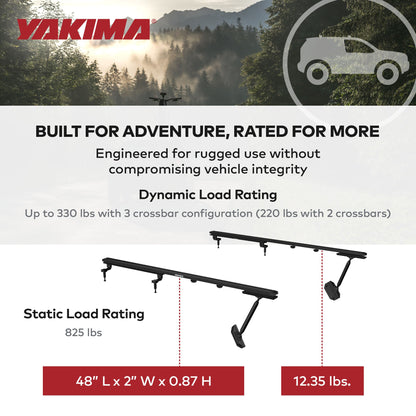 YAKIMA

BUILT FOR ADVENTURE, RATED FOR MORE

Engineered for rugged use without compromising vehicle integrity

Dynamic Load Rating

Up to 330 lbs with 3 crossbar configuration (220 lbs with 2 crossbars)

Static Load Rating

825 lbs

48" L x 2" W x 0.87 H

12.35 lbs.