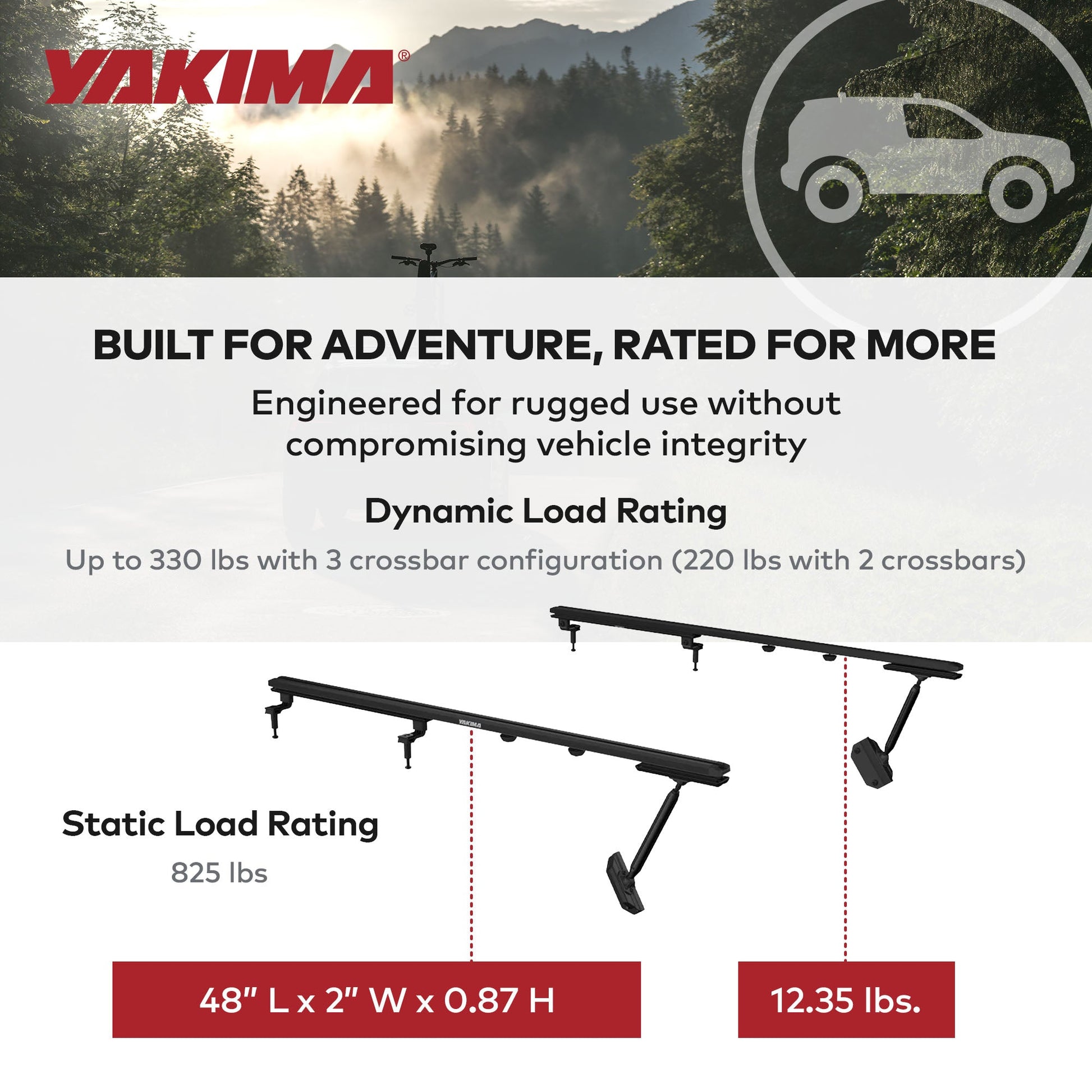 YAKIMA®

BUILT FOR ADVENTURE, RATED FOR MORE

Engineered for rugged use without compromising vehicle integrity

Dynamic Load Rating

Up to 330 lbs with 3 crossbar configuration (220 lbs with 2 crossbars)

YAKIMA

Static Load Rating

825 lbs

48" L x 2" W x 0.87 H

12.35 lbs.