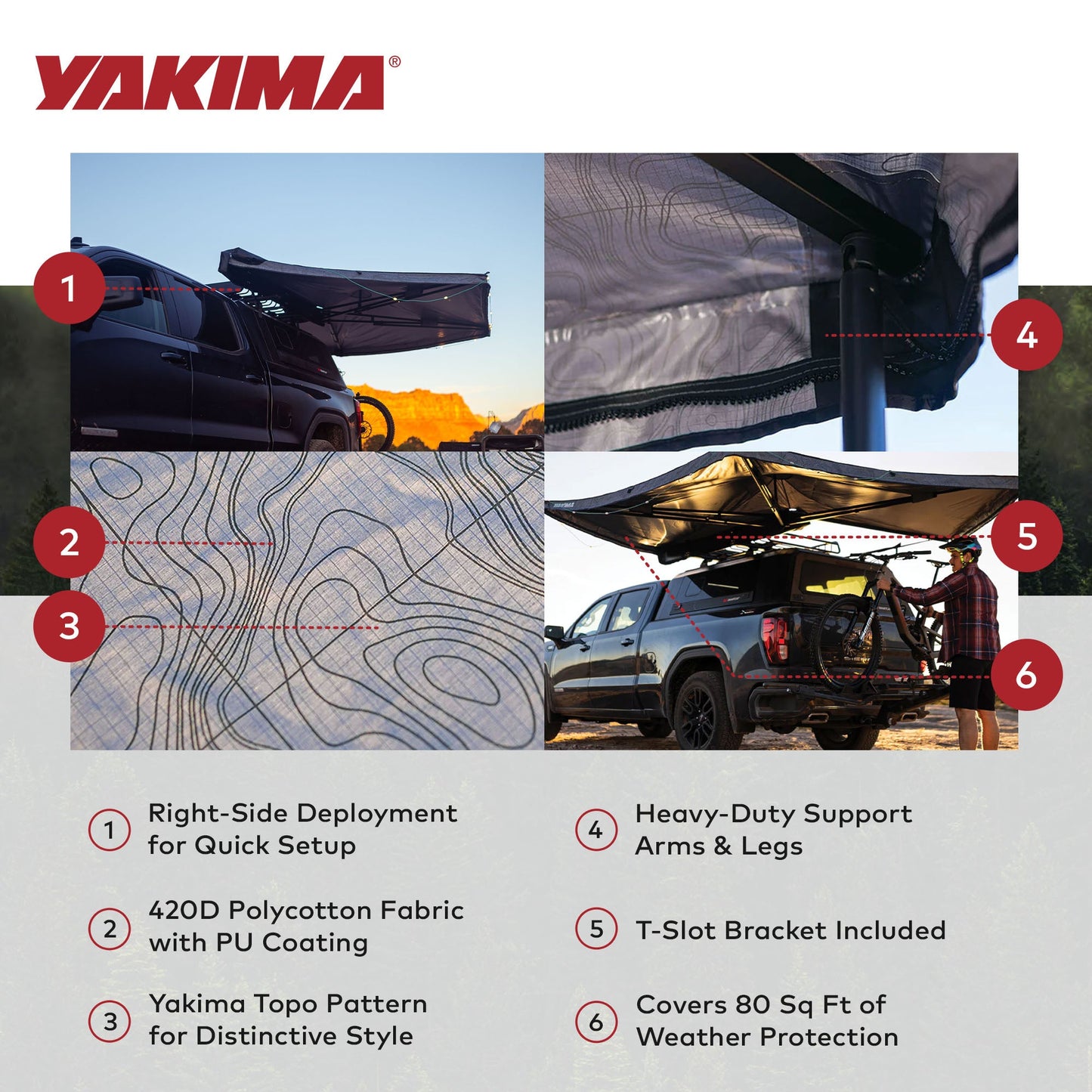 YAKIMA®

1

4

2

5

3

6

1 Right-Side Deployment for Quick Setup

2 420D Polycotton Fabric with PU Coating

3 Yakima Topo Pattern for Distinctive Style

4 Heavy-Duty Support Arms & Legs

5 T-Slot Bracket Included

6 Covers 80 Sq Ft of Weather Protection