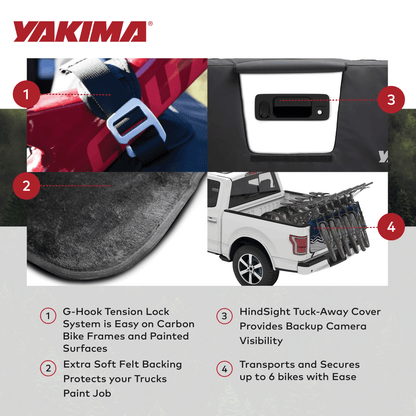 YAKIMA®

1

3

2

4

1 G-Hook Tension Lock System is Easy on Carbon Bike Frames and Painted Surfaces

2 Extra Soft Felt Backing Protects your Trucks Paint Job

3 HindSight Tuck-Away Cover Provides Backup Camera Visibility

4 Transports and Secures up to 6 bikes with Ease