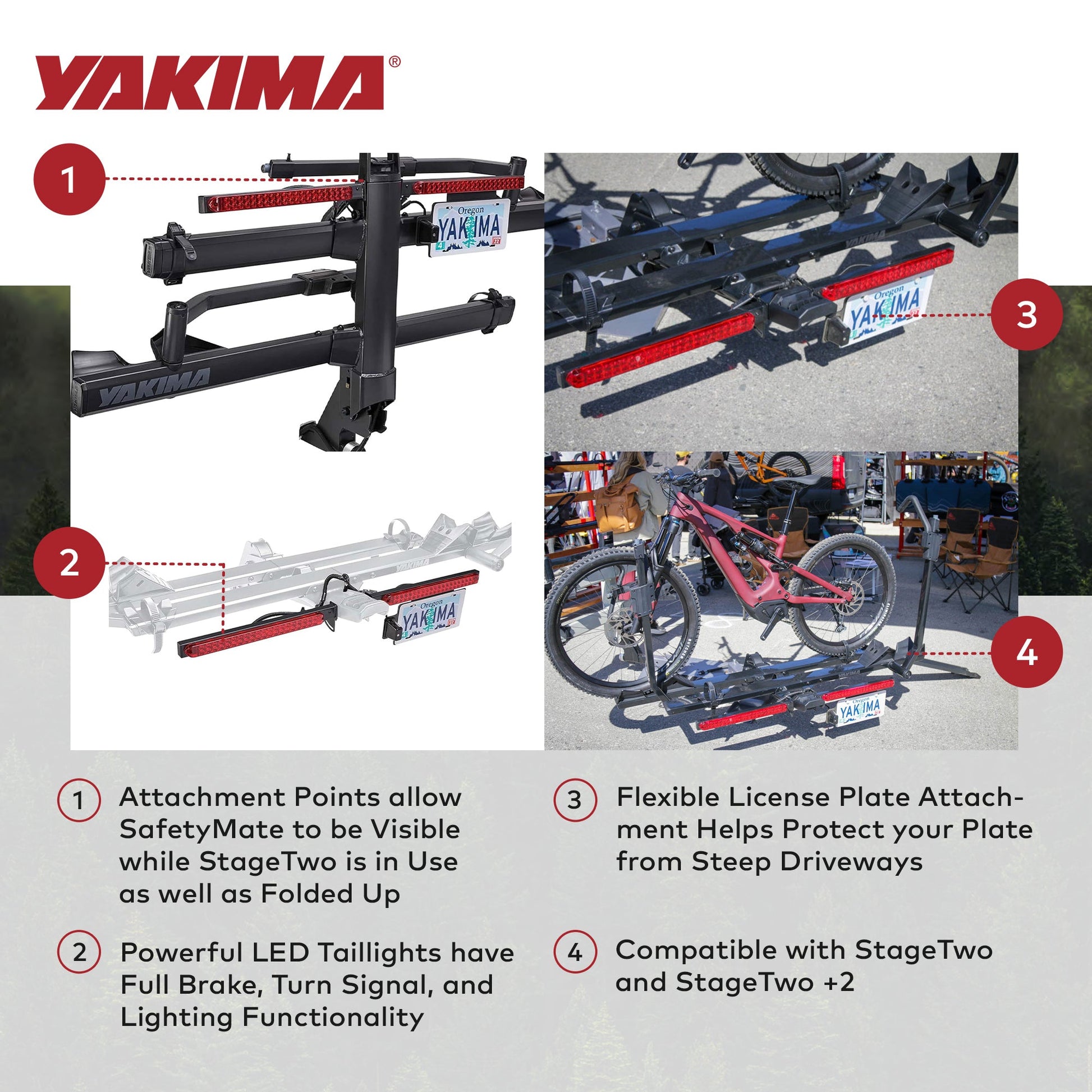 YAKIMA®

1

Oregon
YAKIMA

YAKIMA

2

YAKIMA

Oregon
YAKIMA

YAKIMA

Oregon
YAKIMA

3

YAKIMA

Oregon
YAKIMA

4

1 Attachment Points allow SafetyMate to be Visible while StageTwo is in Use as well as Folded Up

2 Powerful LED Taillights have Full Brake, Turn Signal, and Lighting Functionality

3 Flexible License Plate Attachment Helps Protect your Plate from Steep Driveways

4 Compatible with StageTwo and StageTwo +2