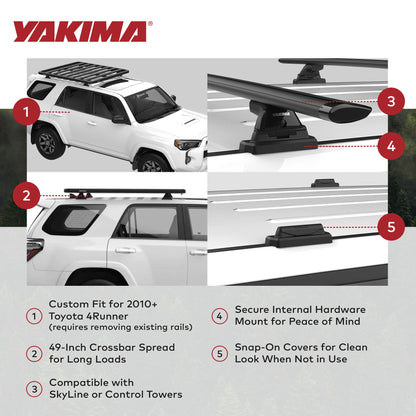 YAKIMA®

1

2

3

4

5

1 Custom Fit for 2010+ Toyota 4Runner (requires removing existing rails)

2 49-Inch Crossbar Spread for Long Loads

3 Compatible with SkyLine or Control Towers

4 Secure Internal Hardware Mount for Peace of Mind

5 Snap-On Covers for Clean Look When Not in Use