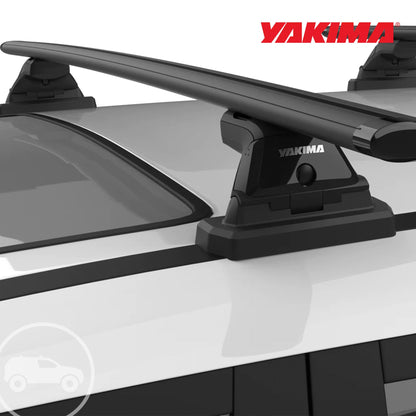 YAKIMA

YAKIMA