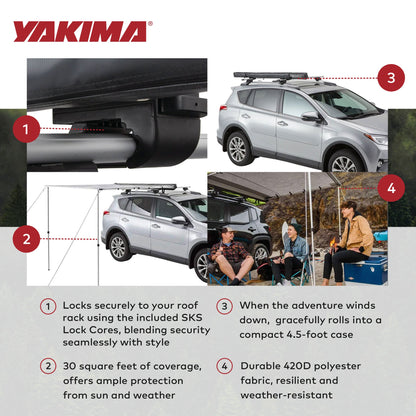 YAKIMA®

1

3

2

4

1 Locks securely to your roof rack using the included SKS Lock Cores, blending security seamlessly with style

2 30 square feet of coverage, offers ample protection from sun and weather

3 When the adventure winds down, gracefully rolls into a compact 4.5-foot case

4 Durable 420D polyester fabric, resilient and weather-resistant