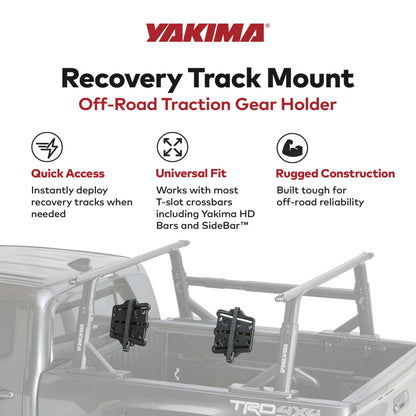 YAKIMA®

Recovery Track Mount

Off-Road Traction Gear Holder

Quick Access

Instantly deploy recovery tracks when needed

Universal Fit

Works with most T-slot crossbars including Yakima HD Bars and SideBar™

Rugged Construction

Built tough for off-road reliability

YAKIMA

YAKIMA

TRD 4X4