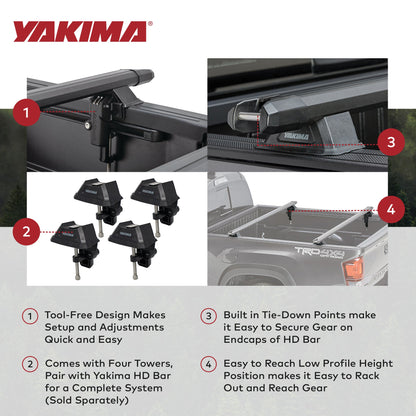 YAKIMA®

1

YAKIMA

3

2

4

TRD 4X4

1 Tool-Free Design Makes Setup and Adjustments Quick and Easy

2 Comes with Four Towers, Pair with Yakima HD Bar for a Complete System (Sold Sparately)

3 Built in Tie-Down Points make it Easy to Secure Gear on Endcaps of HD Bar

4 Easy to Reach Low Profile Height Position makes it Easy to Rack Out and Reach Gear