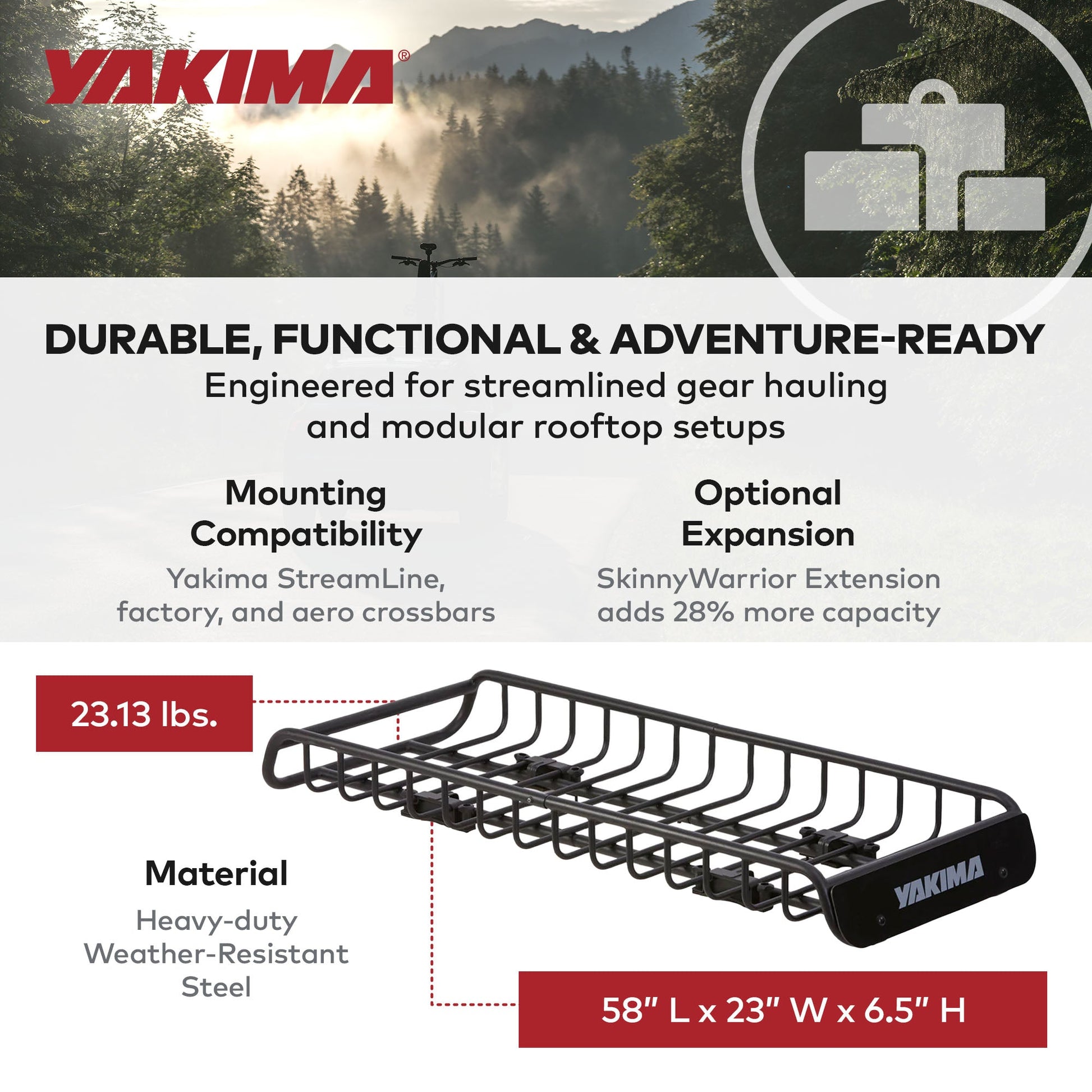 YAKIMA®

DURABLE, FUNCTIONAL & ADVENTURE-READY
Engineered for streamlined gear hauling and modular rooftop setups

Mounting Compatibility
Yakima StreamLine, factory, and aero crossbars

Optional Expansion
SkinnyWarrior Extension adds 28% more capacity

23.13 lbs.

Material
Heavy-duty Weather-Resistant Steel

YAKIMA

58" L x 23" W x 6.5" H