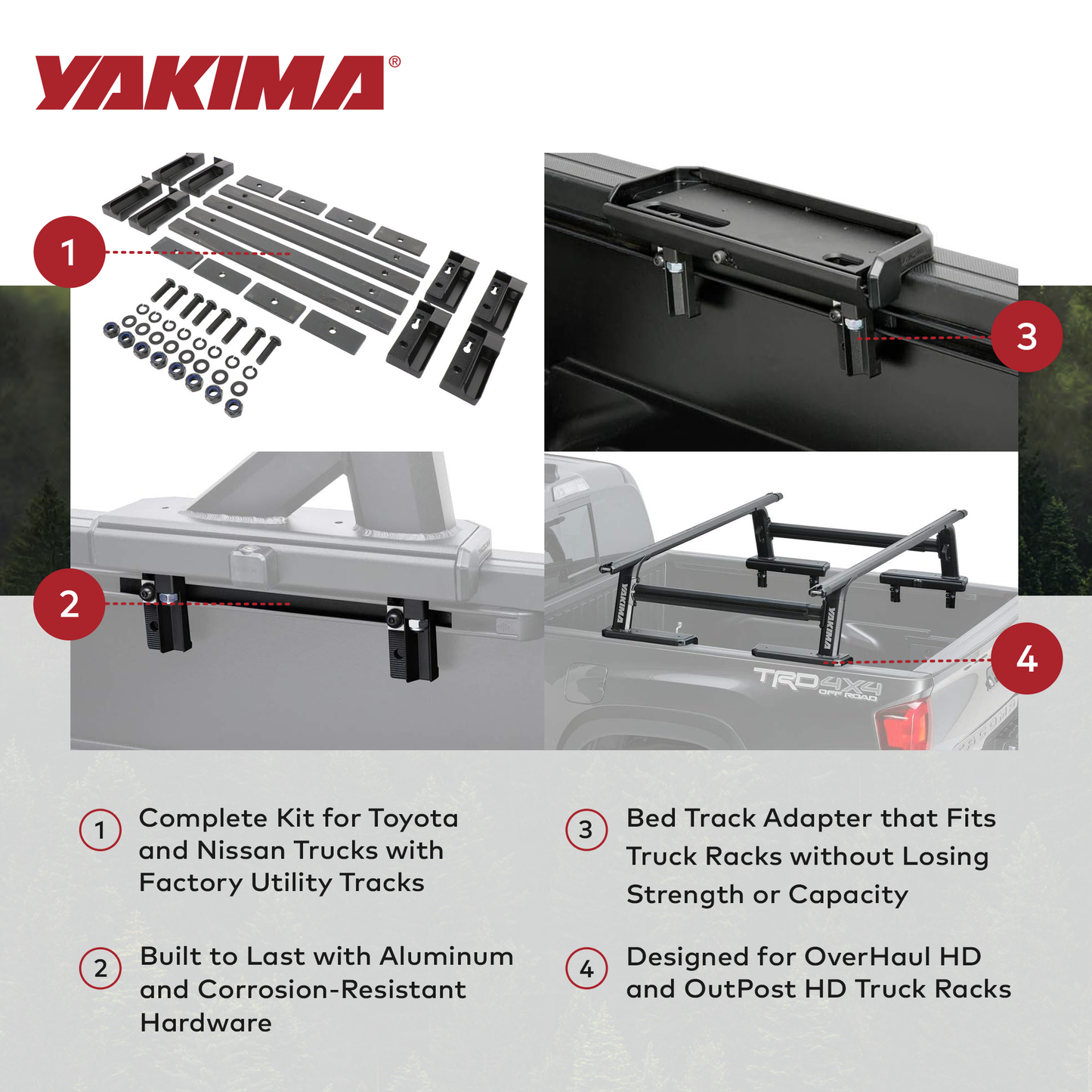 YAKIMA®

1

3

2

YAKIMA

YAKIMA

TRD 4X4 OFF ROAD

4

1 Complete Kit for Toyota and Nissan Trucks with Factory Utility Tracks

2 Built to Last with Aluminum and Corrosion-Resistant Hardware

3 Bed Track Adapter that Fits Truck Racks without Losing Strength or Capacity

4 Designed for OverHaul HD and OutPost HD Truck Racks