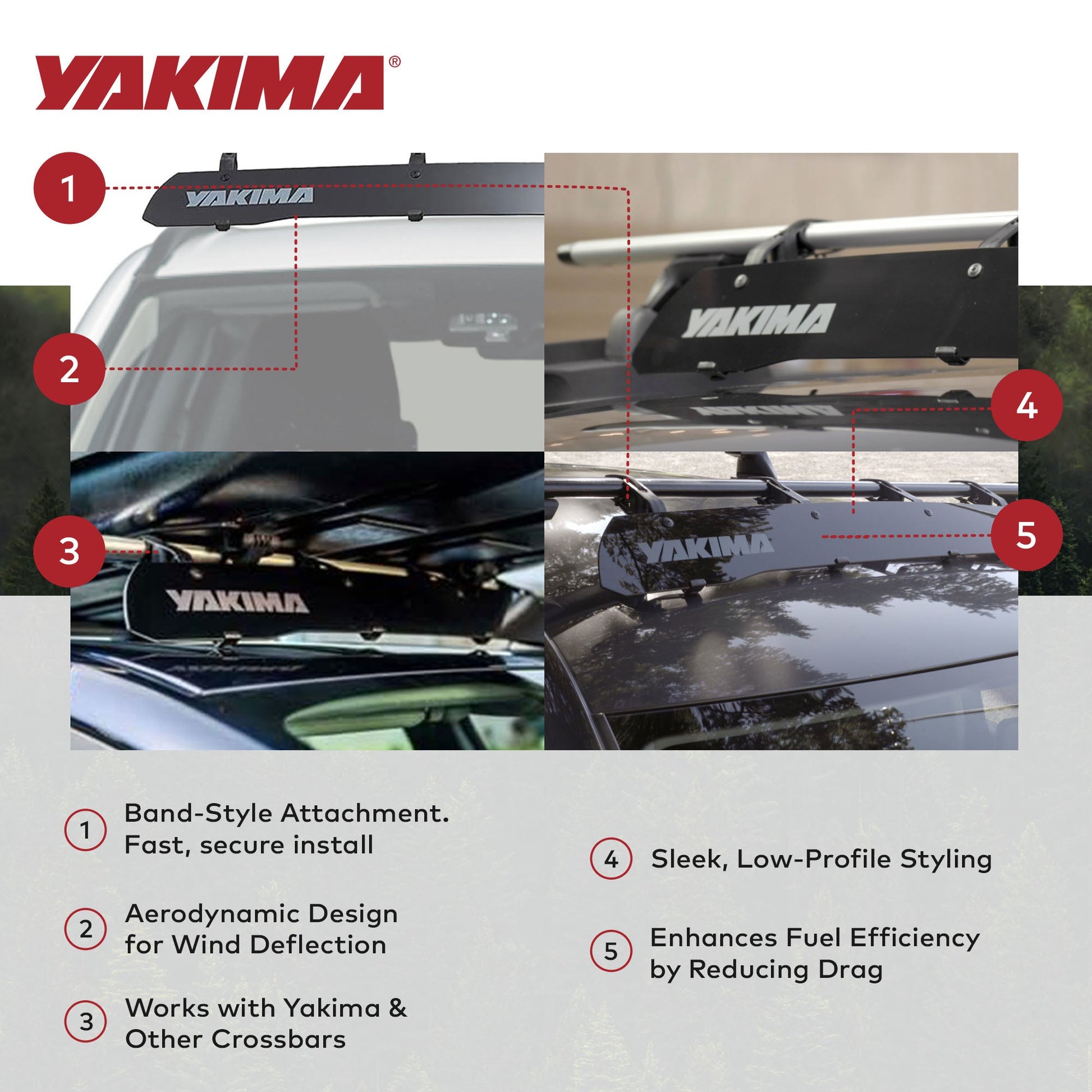 YAKIMA®

1

YAKIMA

2

YAKIMA

4

3

YAKIMA

5

YAKIMA

1 Band-Style Attachment. Fast, secure install

2 Aerodynamic Design for Wind Deflection

3 Works with Yakima & Other Crossbars

4 Sleek, Low-Profile Styling

5 Enhances Fuel Efficiency by Reducing Drag