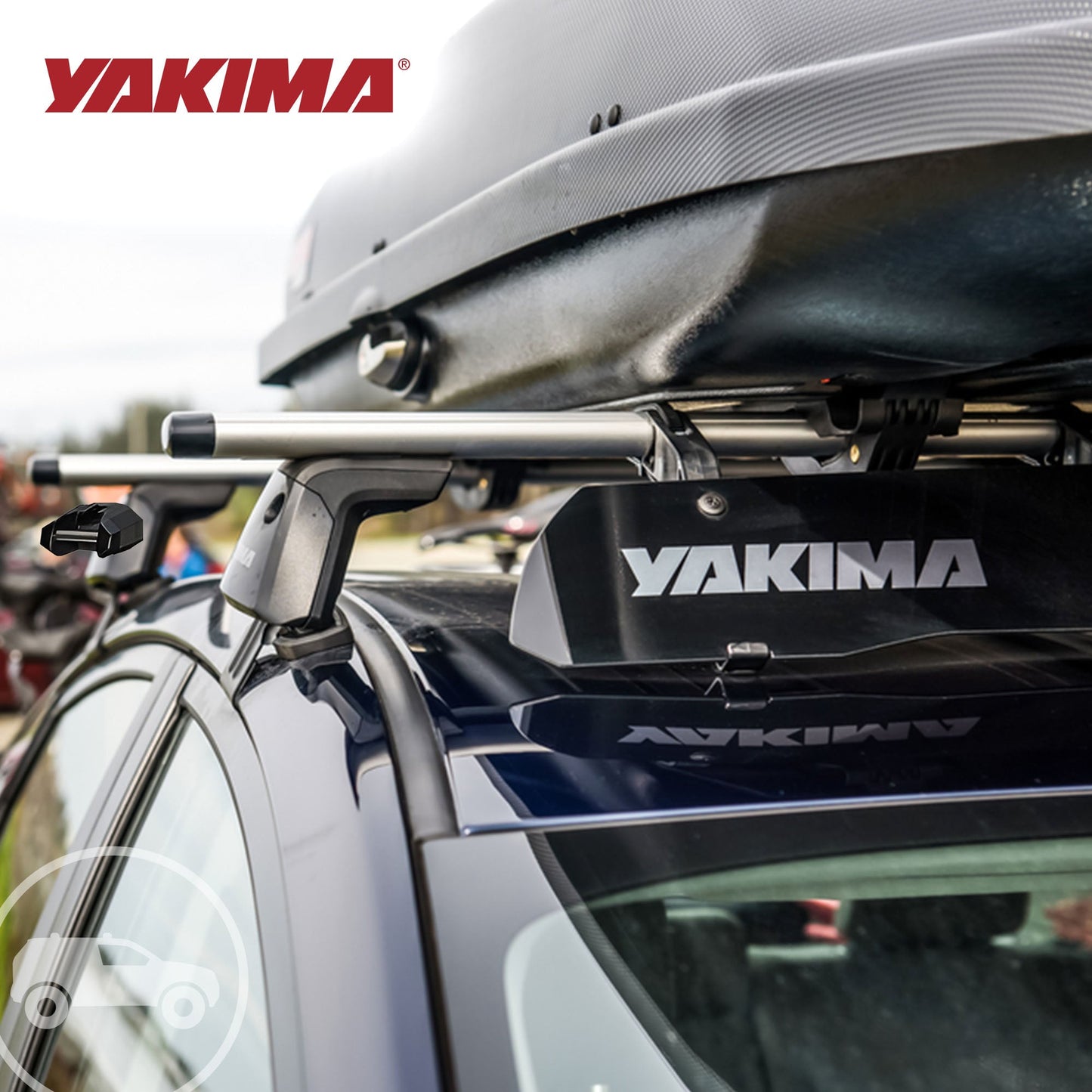 YAKIMA®

YAKIMA