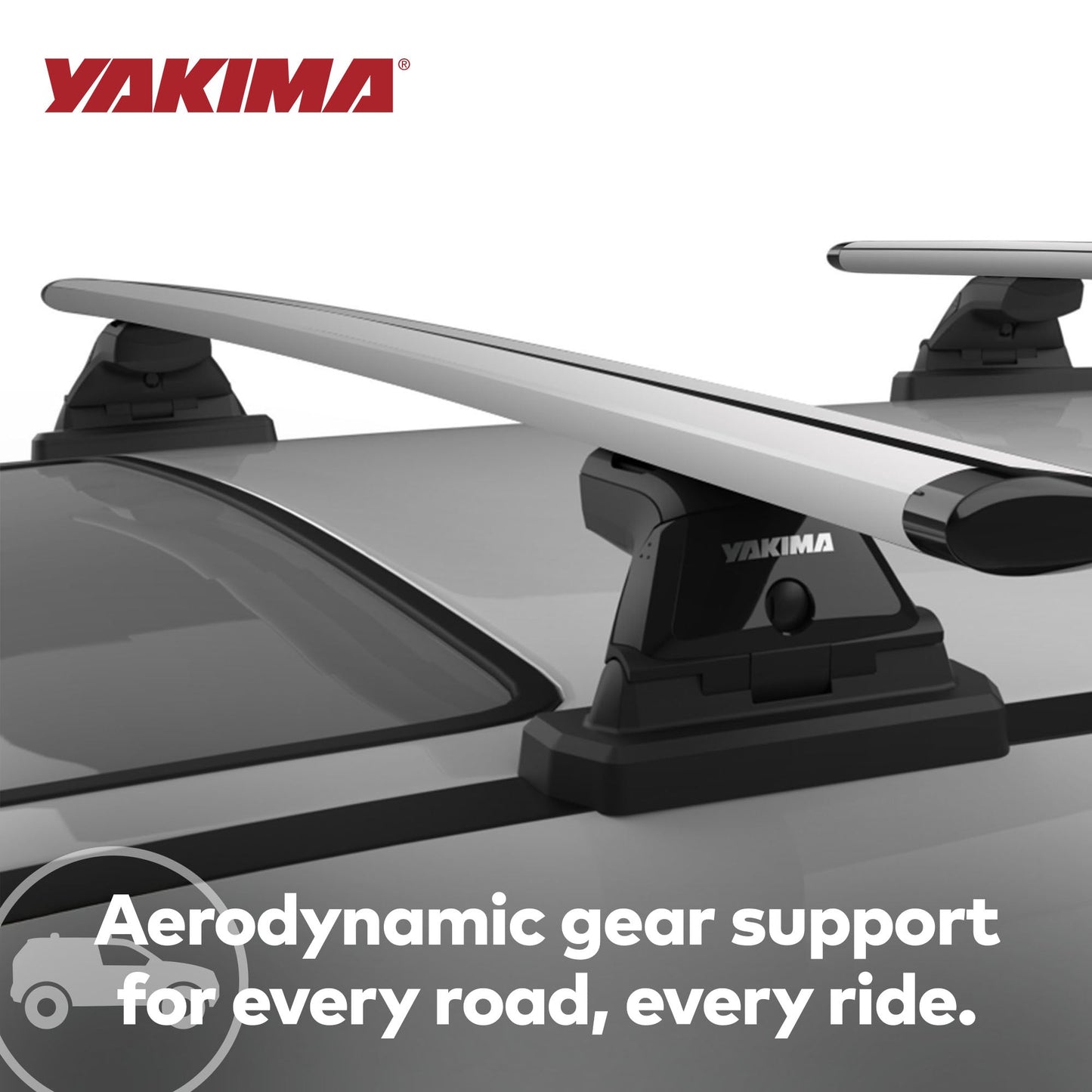 YAKIMA®

YAKIMA

Aerodynamic gear support for every road, every ride.