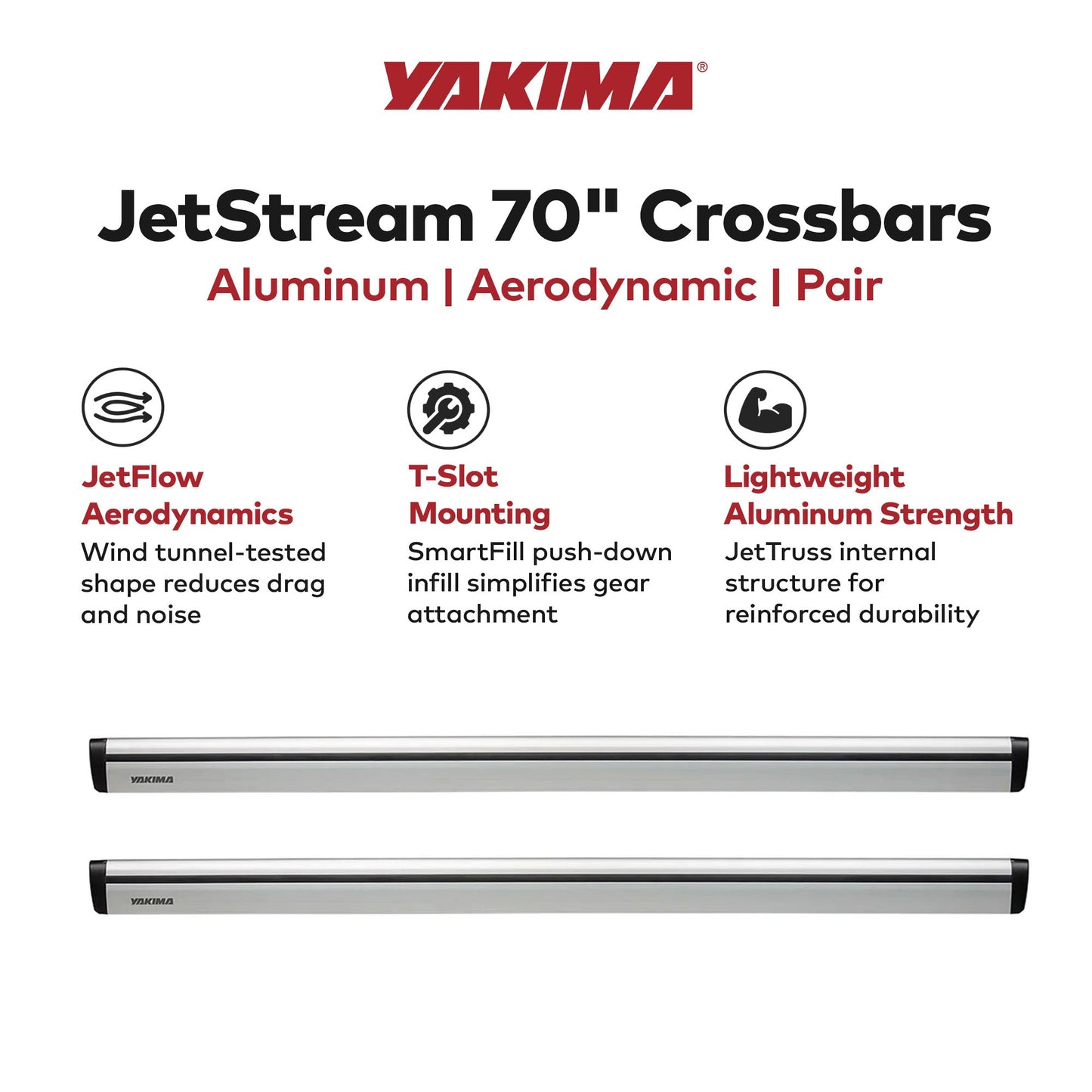 YAKIMA®

JetStream 70" Crossbars

Aluminum | Aerodynamic | Pair

JetFlow Aerodynamics

Wind tunnel-tested shape reduces drag and noise

T-Slot Mounting

SmartFill push-down infill simplifies gear attachment

Lightweight Aluminum Strength

JetTruss internal structure for reinforced durability

YAKIMA

YAKIMA